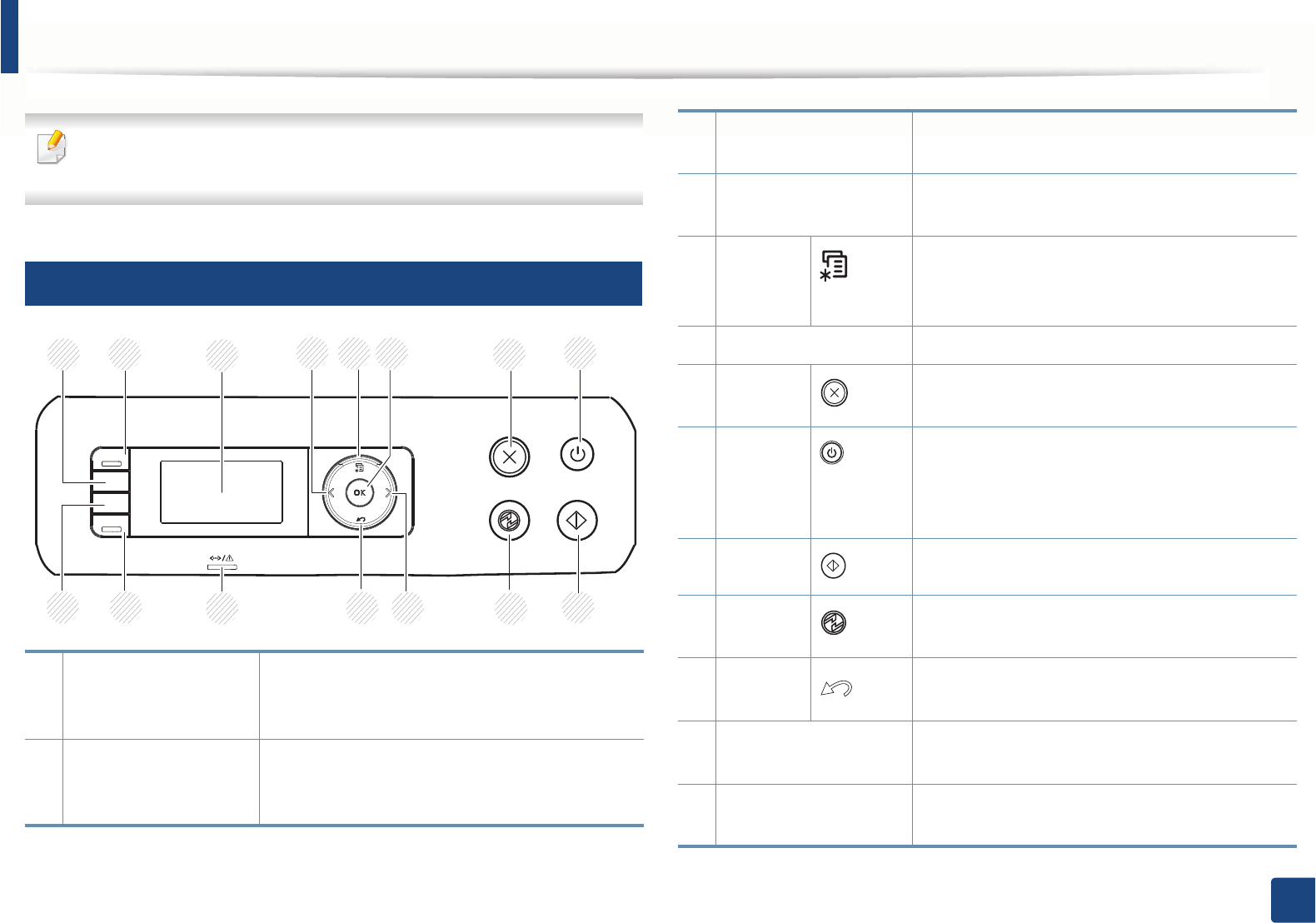 OK