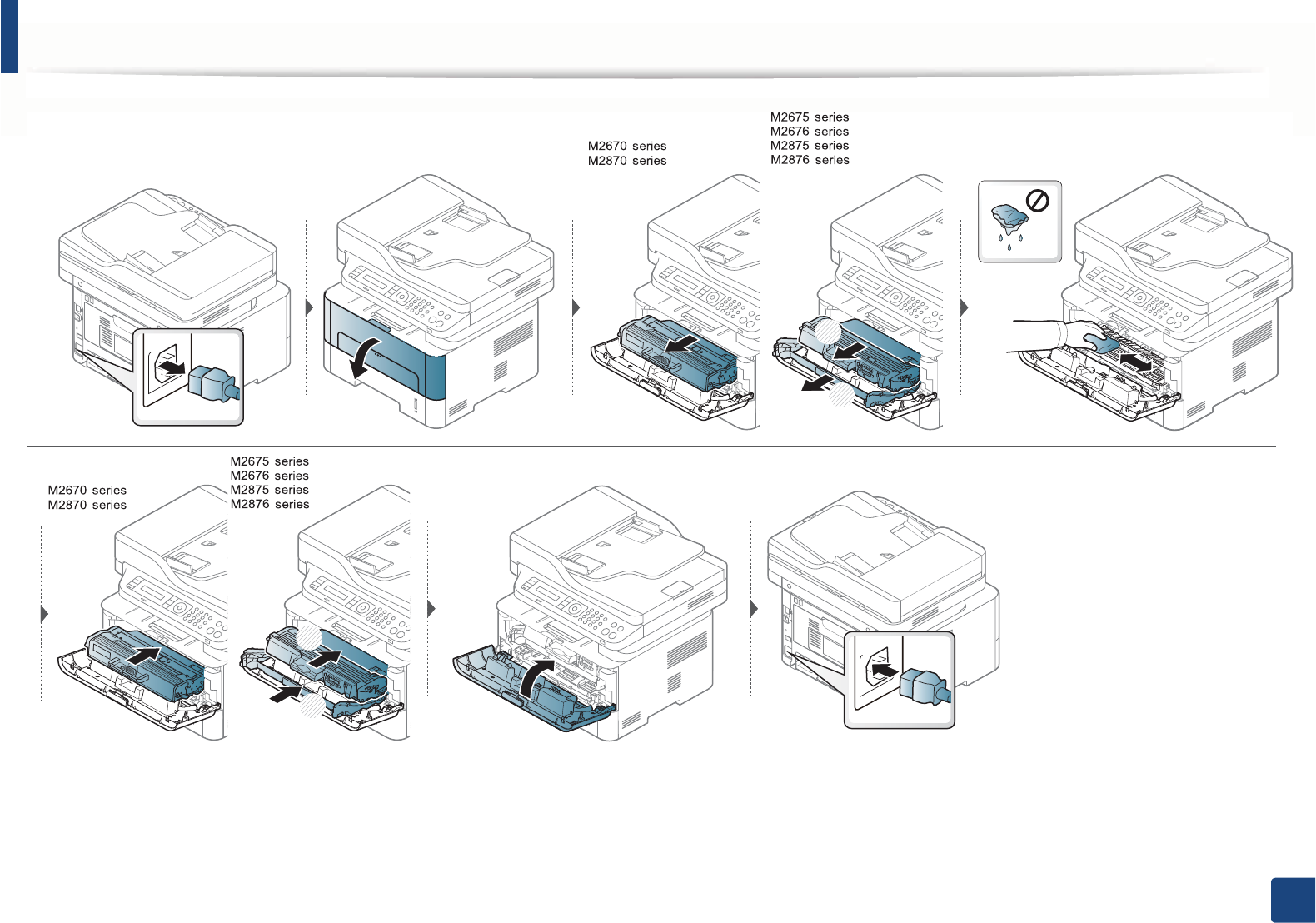 M2670 series
M2870 series

M2675 series
M2676 series
M2875 series
M2876 series

M2670 series
M2870 series

M2675 series
M2676 series
M2875 series
M2876 series