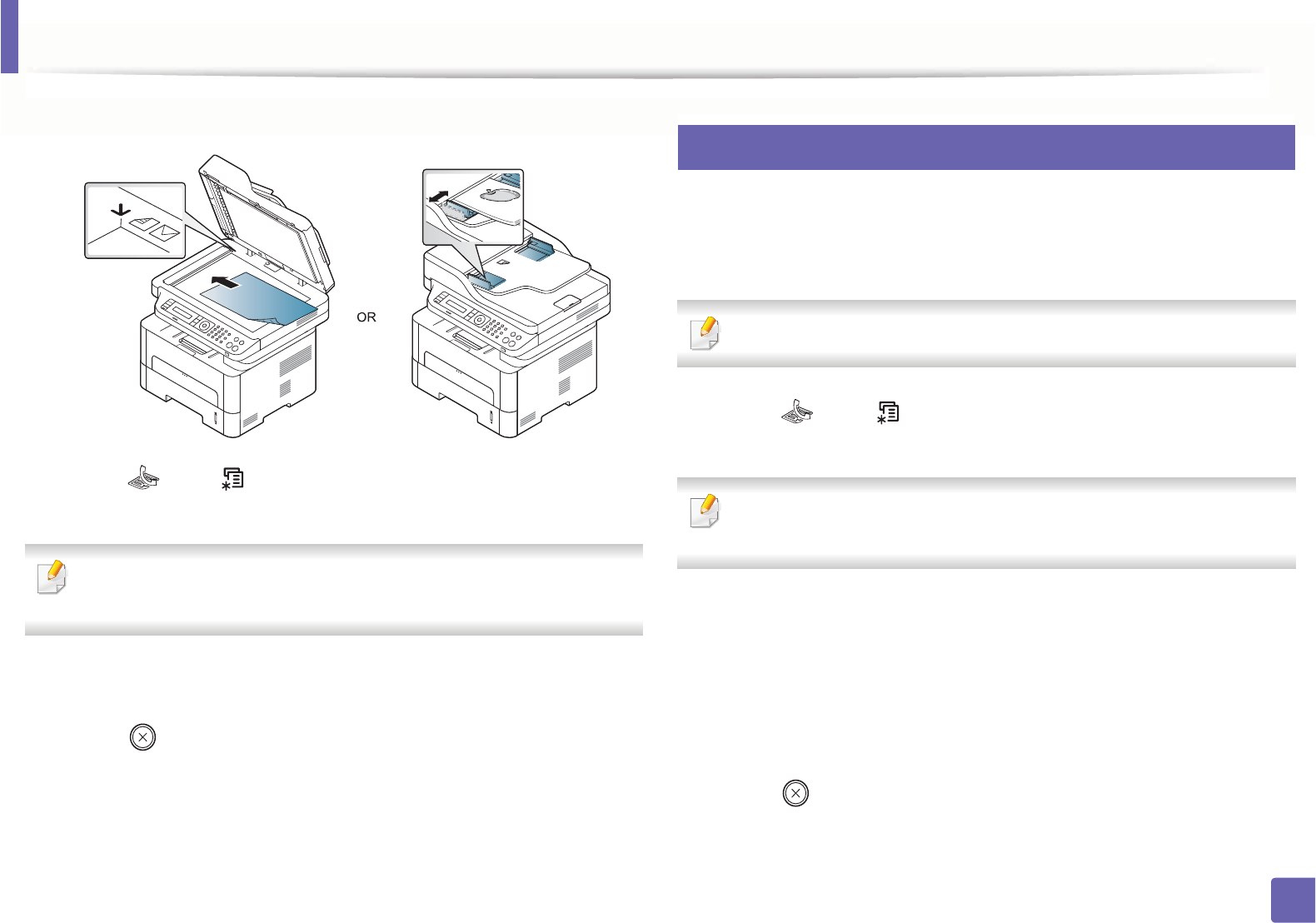 OR