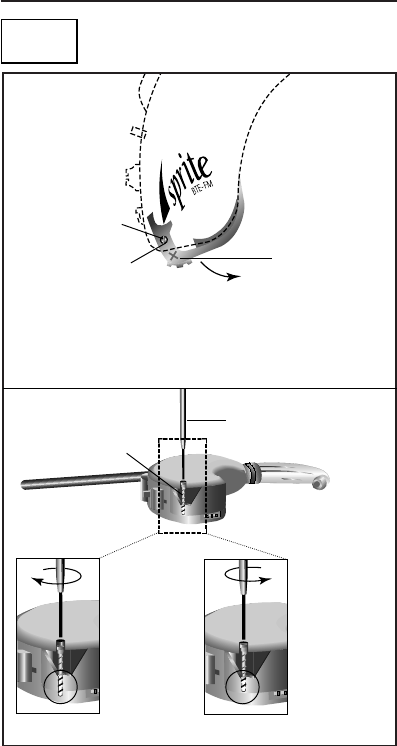 sprite
BTE-FM