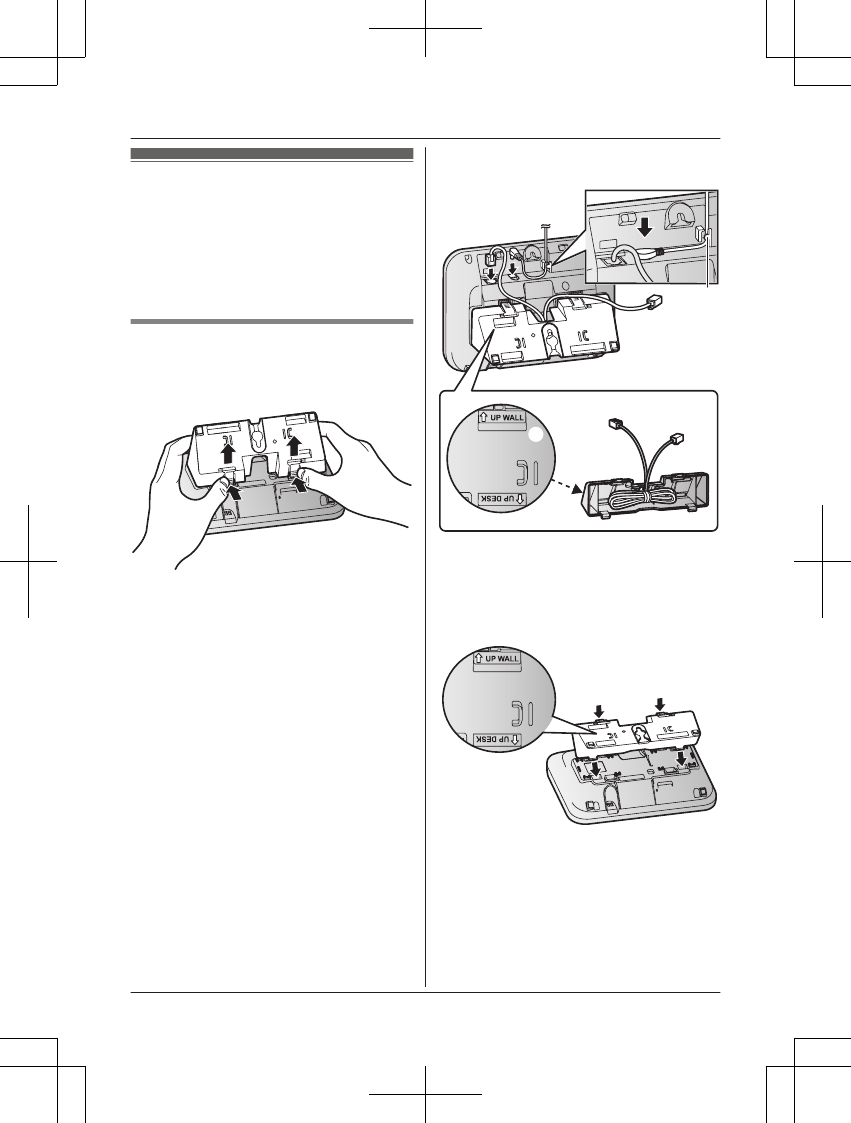 UP WALL

UP DESK

UP WALL

UP DESK