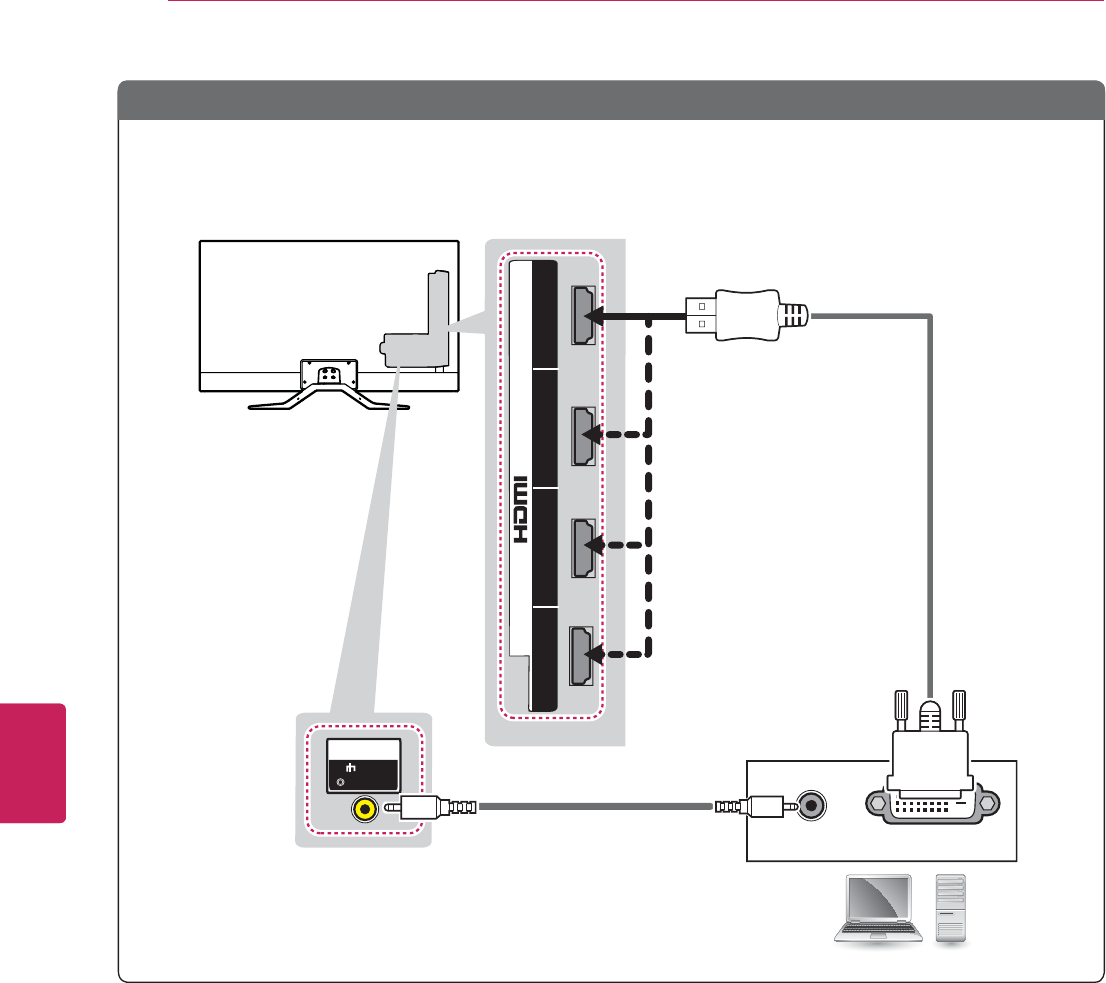 HDMI