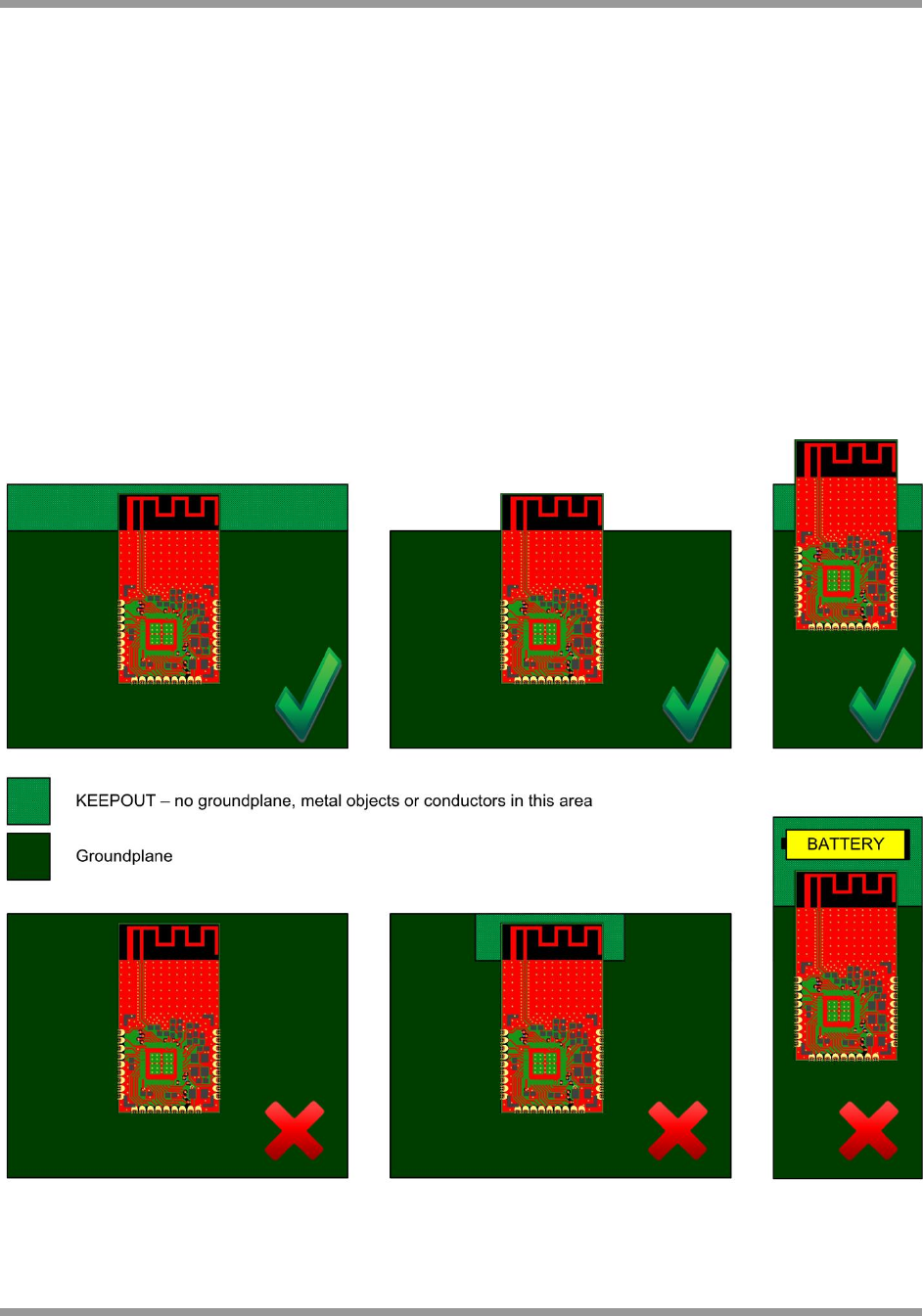 KEEPOUT – no groundplane, metal objects or conductors in this area

Groundplane

BATTERY