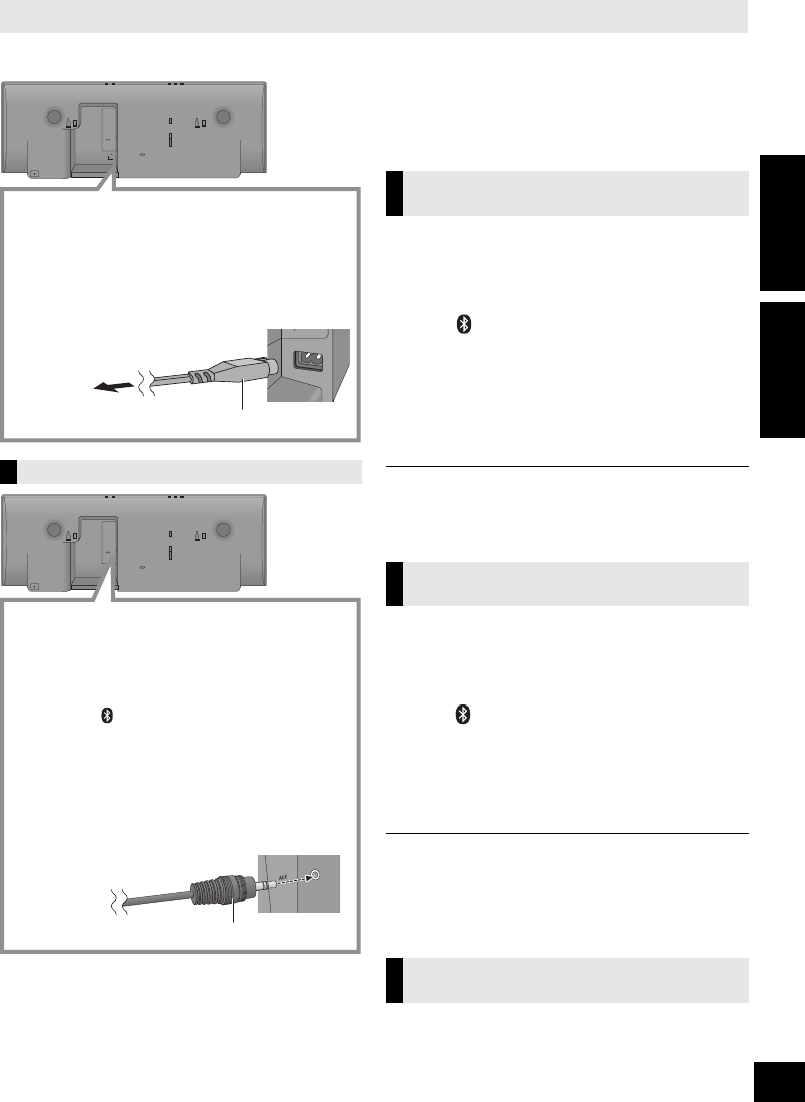 AUX