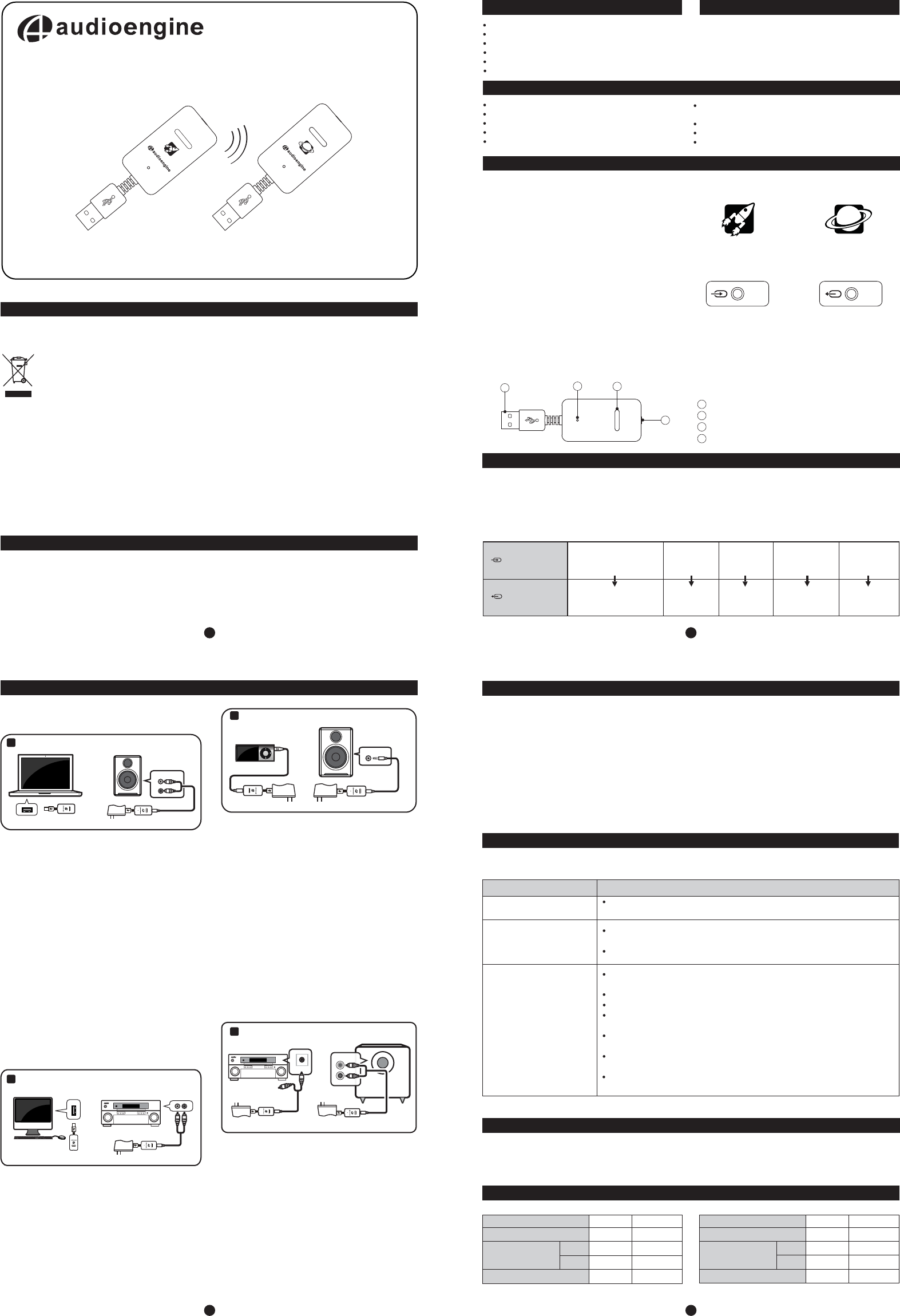 audioengine

audioengine

audioengine