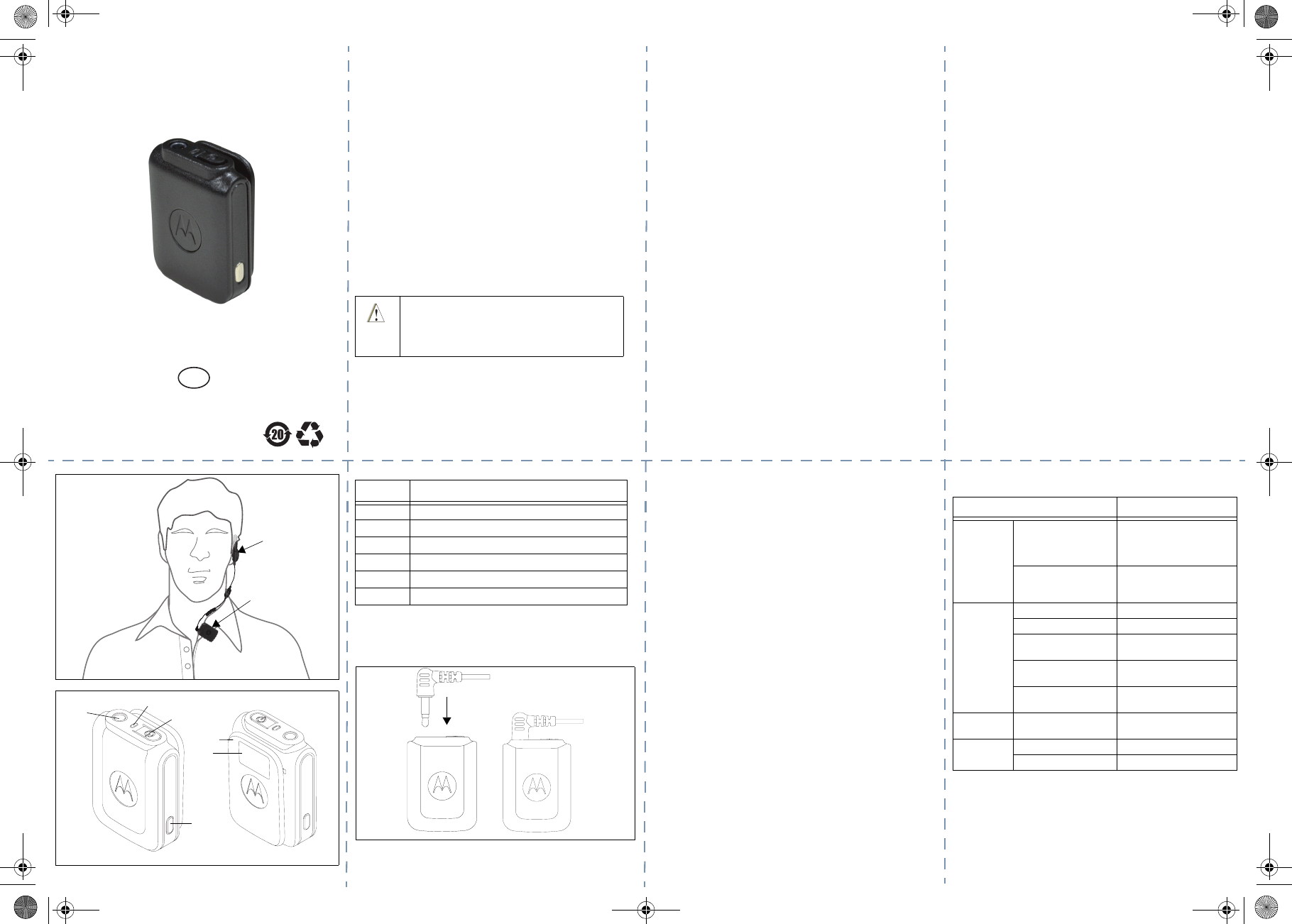 20