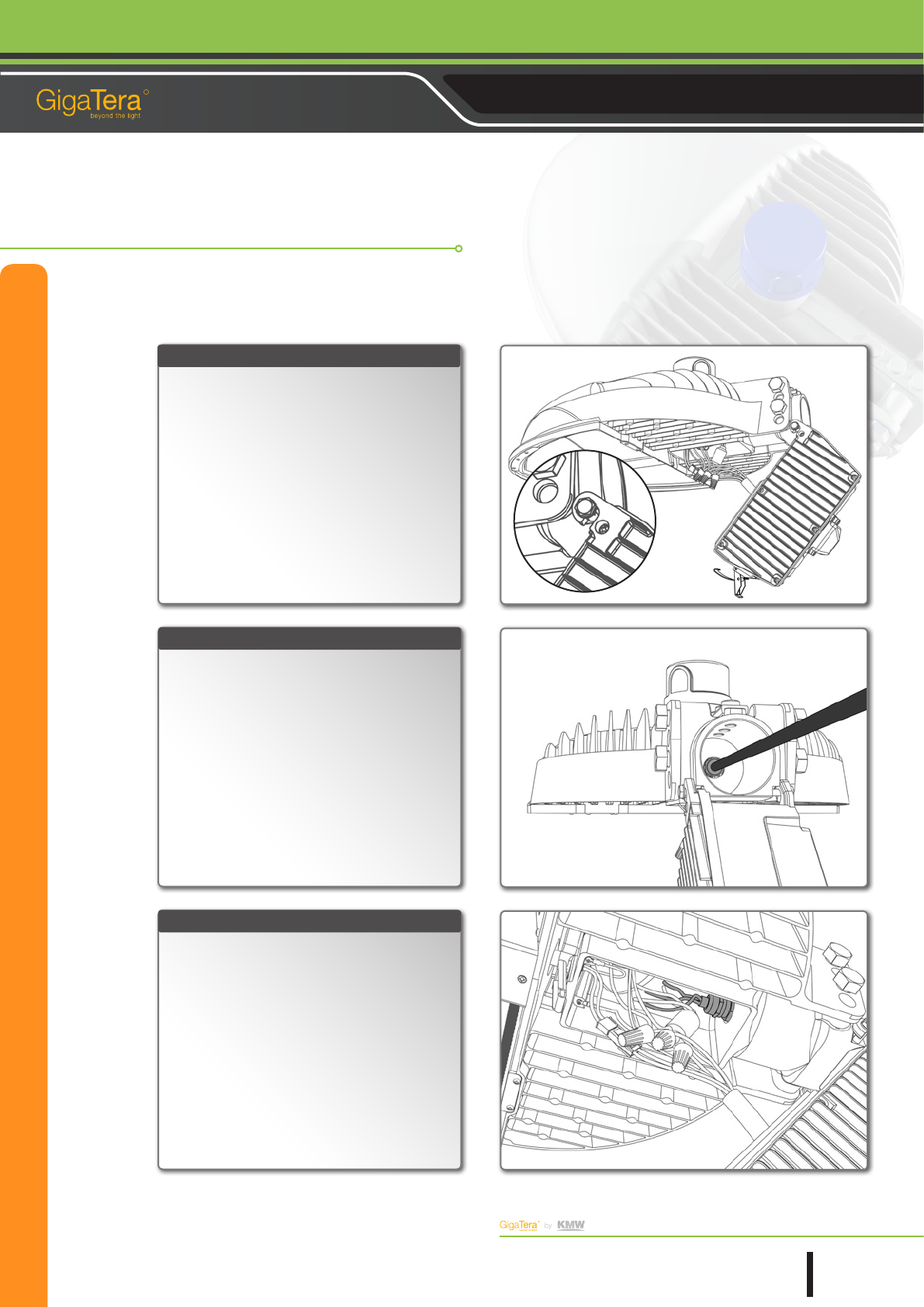 GigaTera
beyond the light

GigaTera by KMW