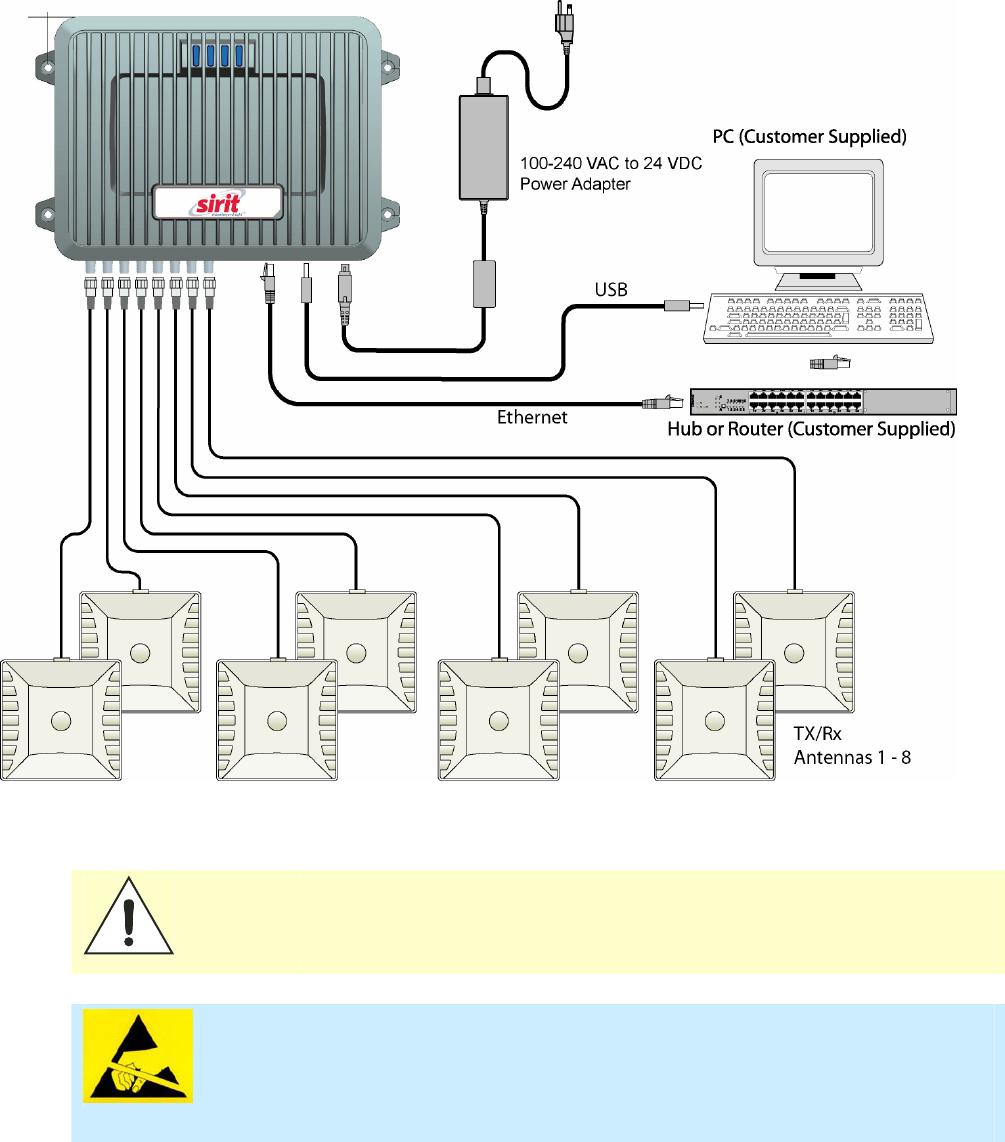 sirit

100-240 VAC to 24 VDC
Power Adapter

PC (Customer Supplied)

USB

Ethernet

Hub or Router (Customer Supplied)

TX/Rx
Antennas 1 - 8