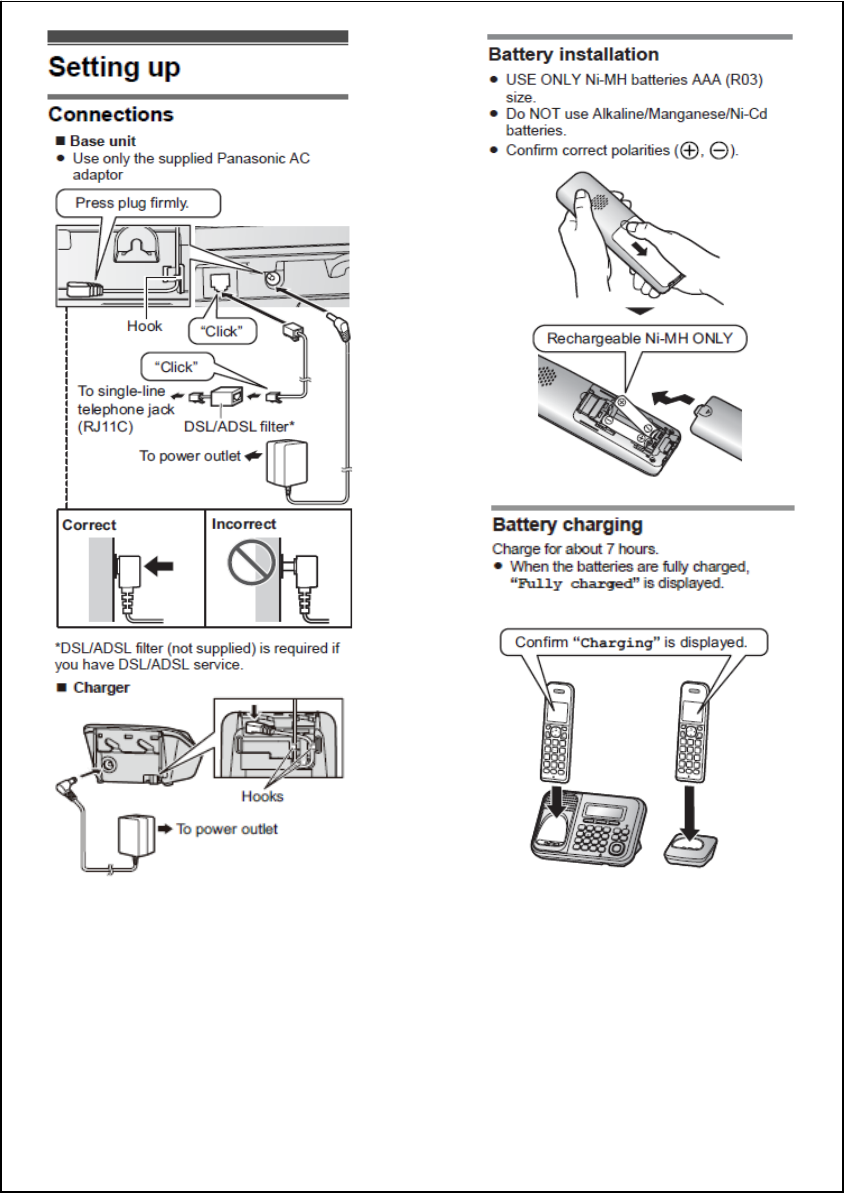 Setting up

Connections

■ Base unit
● Use only the supplied Panasonic AC adaptor

Press plug firmly.

Hook

"Click"

"Click"

To single-line telephone jack (RJ11C)

DSL/ADSL filter*

To power outlet

Correct

Incorrect

*DSL/ADSL filter (not supplied) is required if you have DSL/ADSL service.

■ Charger

Hooks

To power outlet

Battery installation

● USE ONLY Ni-MH batteries AAA (R03) size.
● Do NOT use Alkaline/Manganese/Ni-Cd batteries.
● Confirm correct polarities ($\oplus$, $\ominus$).

Rechargeable Ni-MH ONLY

Battery charging

Charge for about 7 hours.
● When the batteries are fully charged, "Fully charged" is displayed.

Confirm "Charging" is displayed.