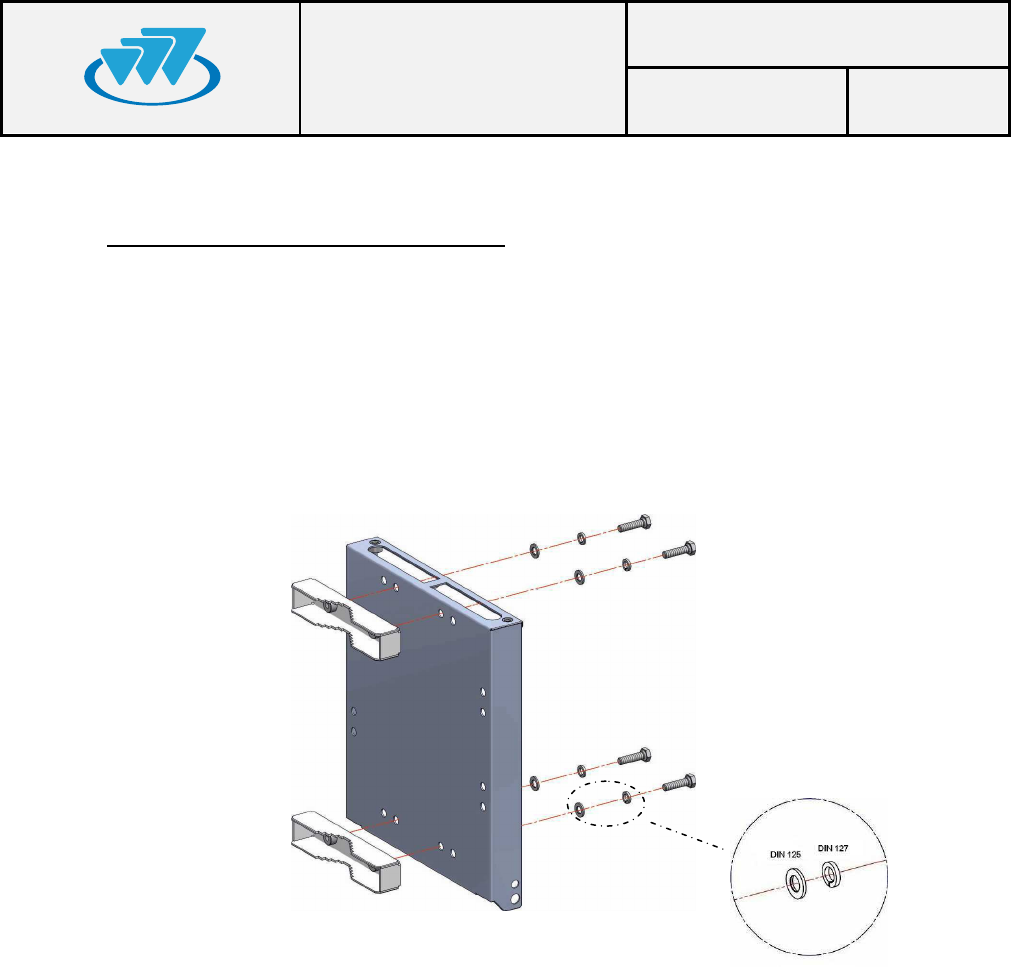 DIN 125

DIN 127