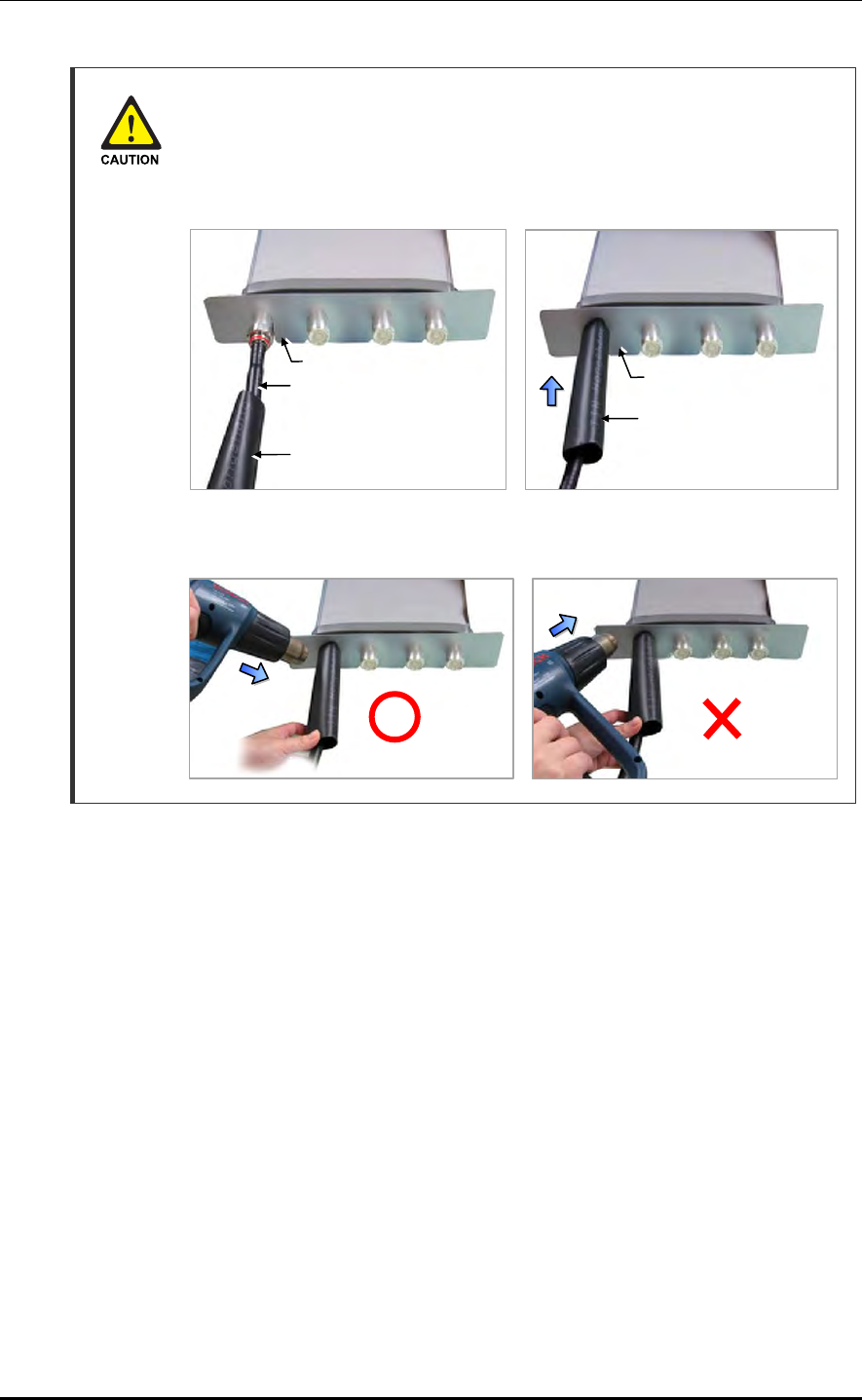 CAUTION