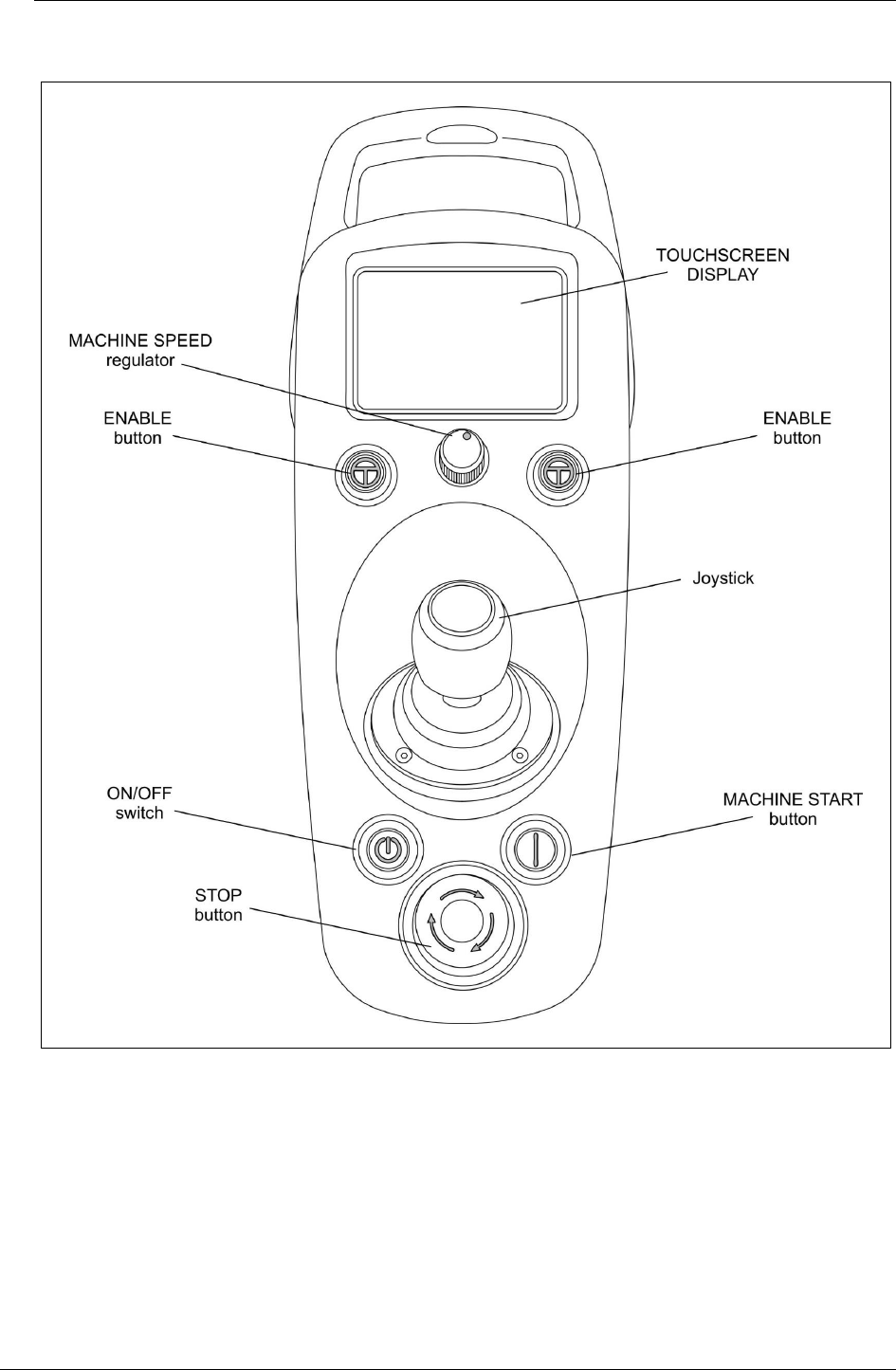 TOUCHSCREEN DISPLAY

MACHINE SPEED regulator

ENABLE button

ENABLE button

Joystick

ON/OFF switch

MACHINE START button

STOP button