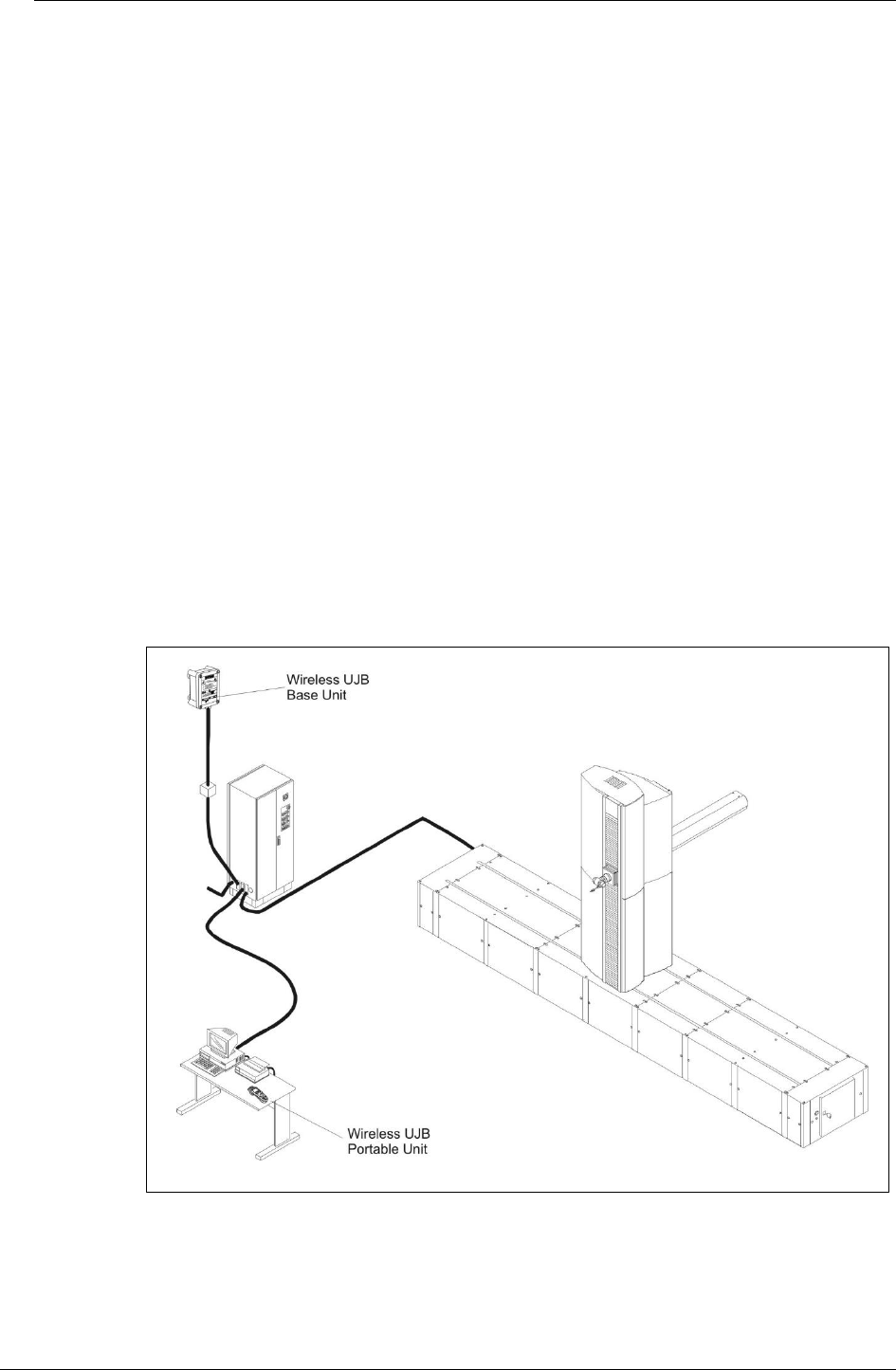 Wireless UJB
Base Unit

Wireless UJB
Portable Unit