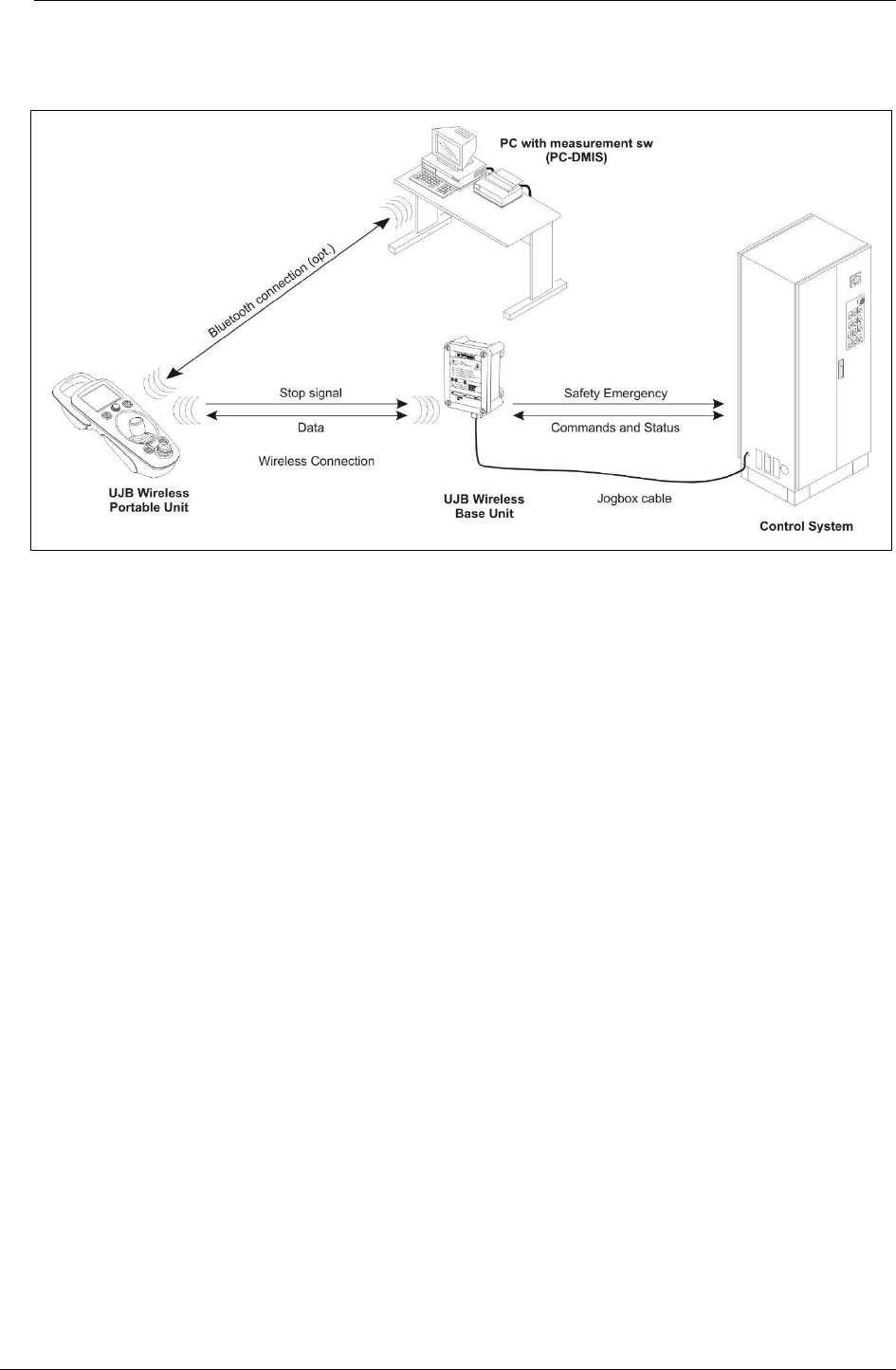 PC with measurement sw
(PC-DMIS)

Bluetooth connection (opt.)

Stop signal

Data

Wireless Connection

Safety Emergency

Commands and Status

Jogbox cable

UJB Wireless
Portable Unit

UJB Wireless
Base Unit

Control System