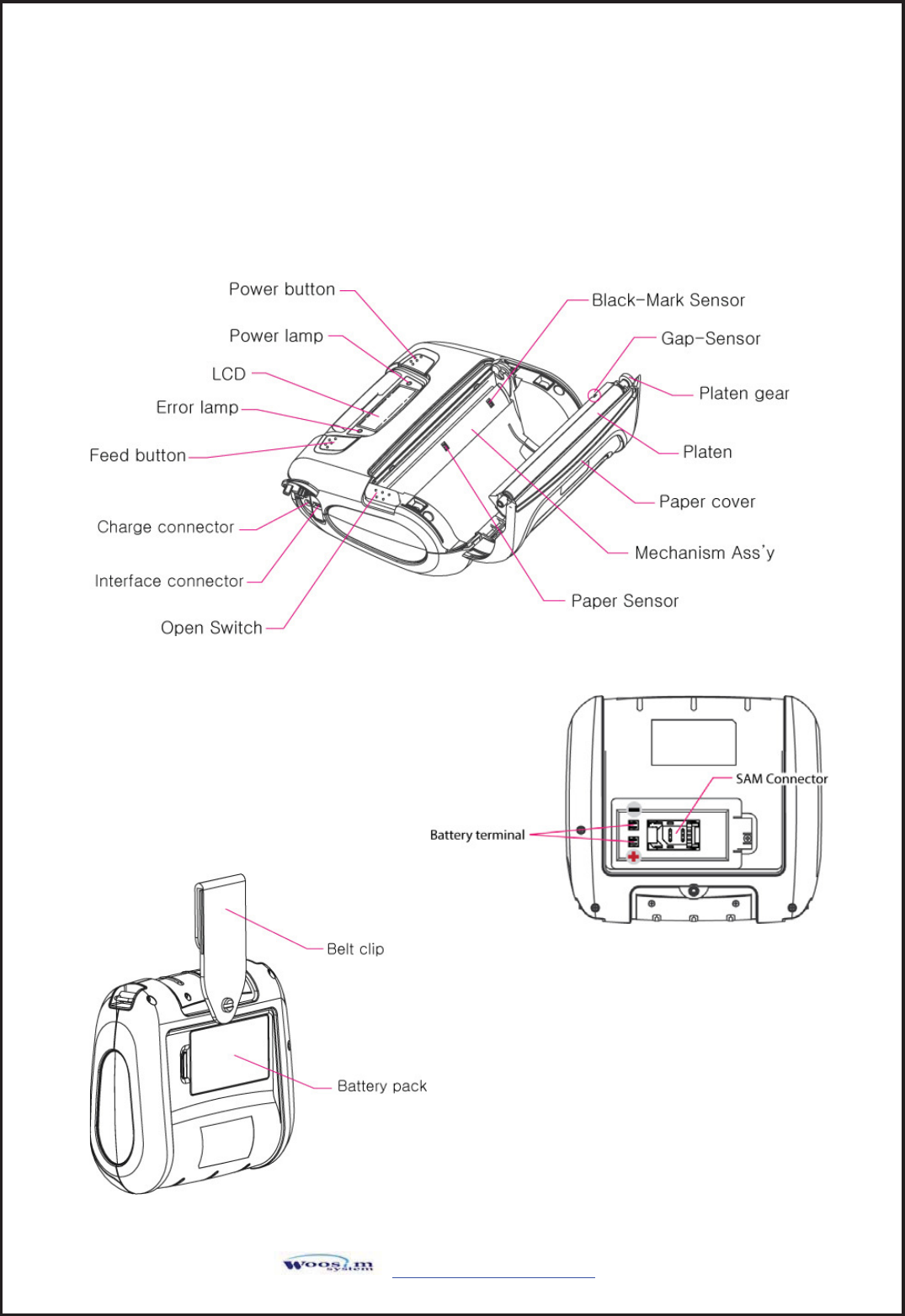 Power button
Power lamp
LCD
Error lamp
Feed button
Charge connector
Interface connector
Open Switch
Black-Mark Sensor
Gap-Sensor
Platen gear
Platen
Paper cover
Mechanism Ass'y
Paper Sensor

SAM Connector
Battery terminal

Belt clip
Battery pack

Woosim system