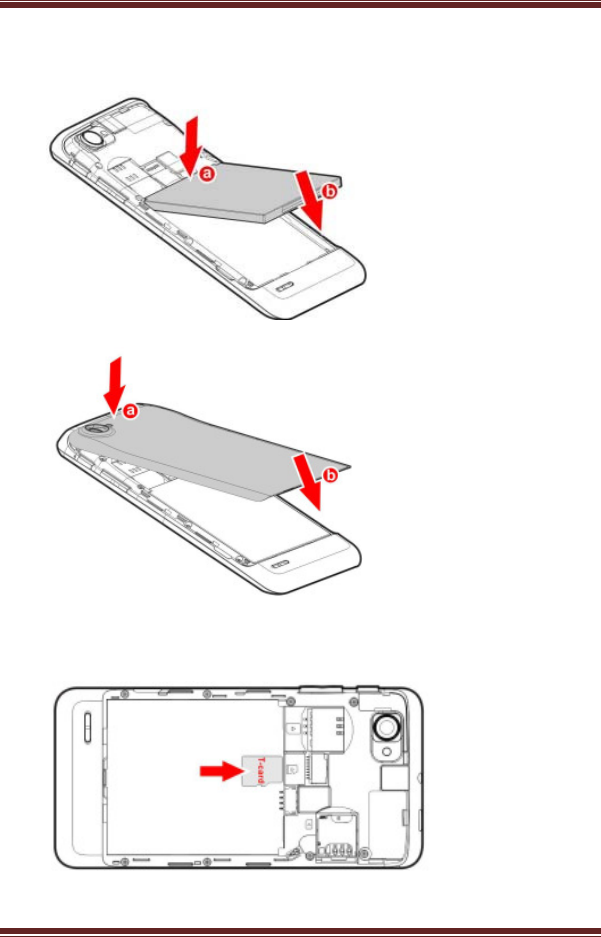 a
b
a
b
T-card