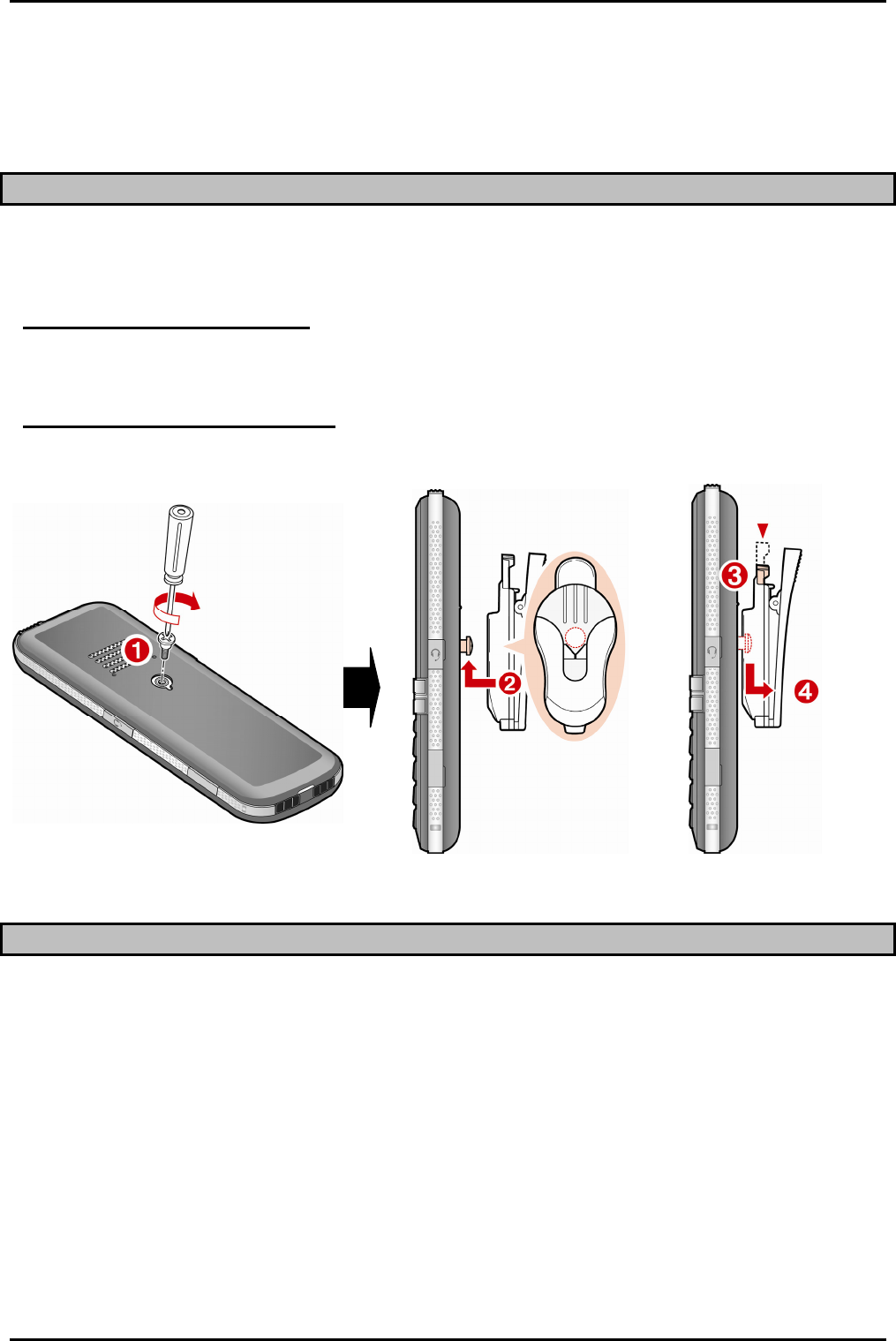 1

2

3

4