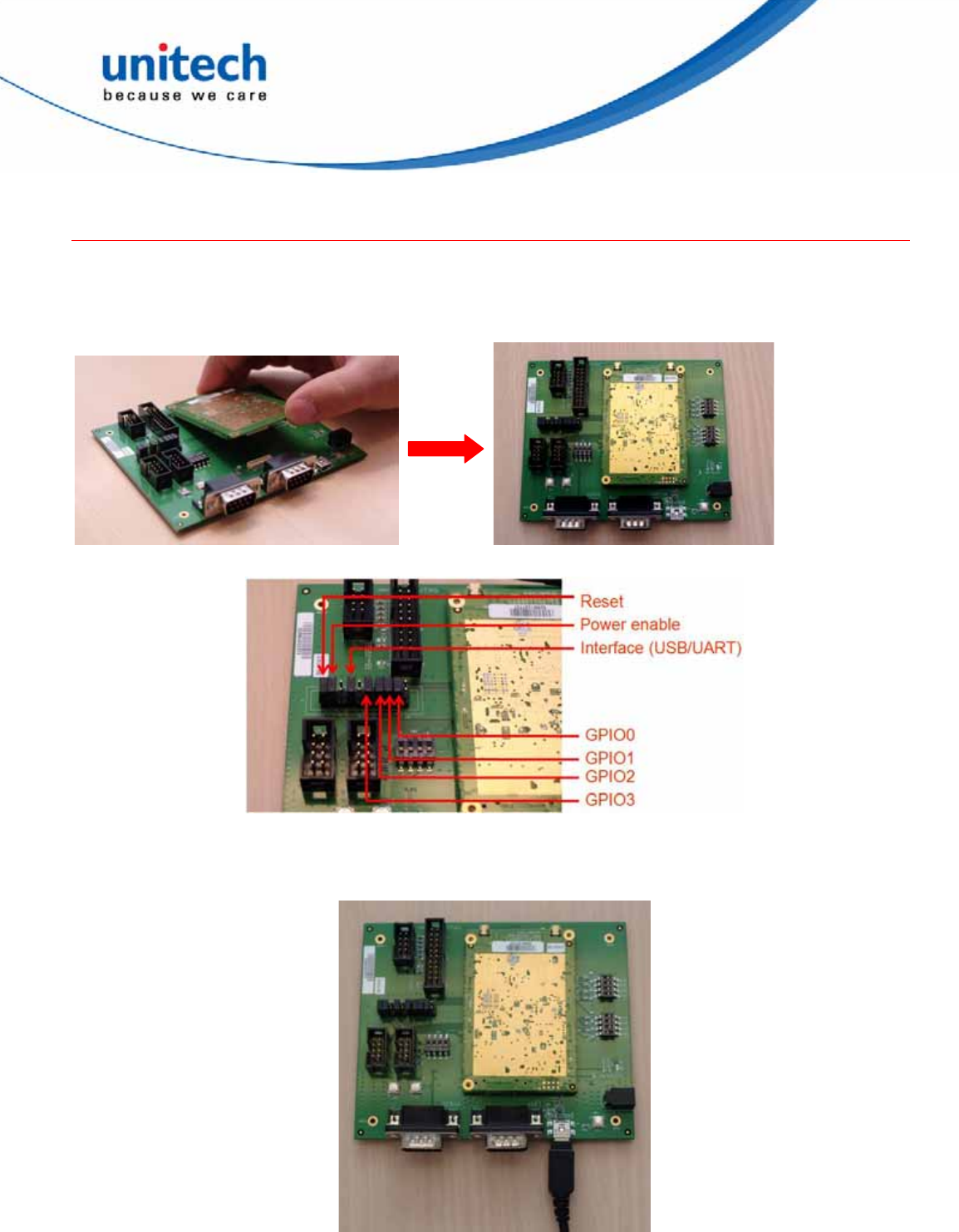 unitech
because we care

Reset
Power enable
Interface (USB/UART)
GPIO0
GPIO1
GPIO2
GPIO3