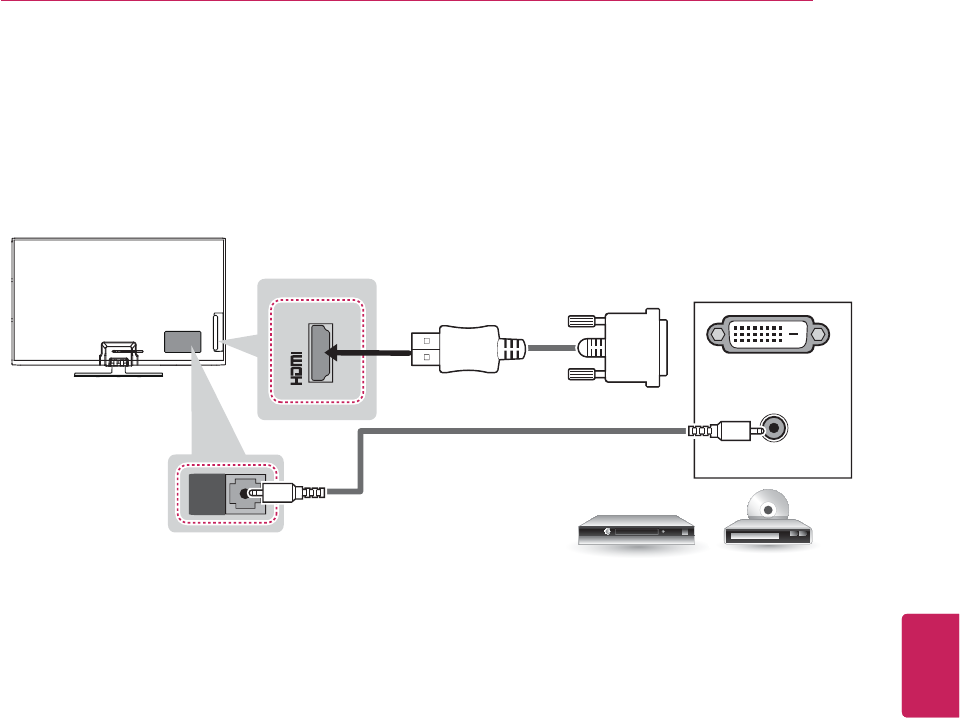 HDMI