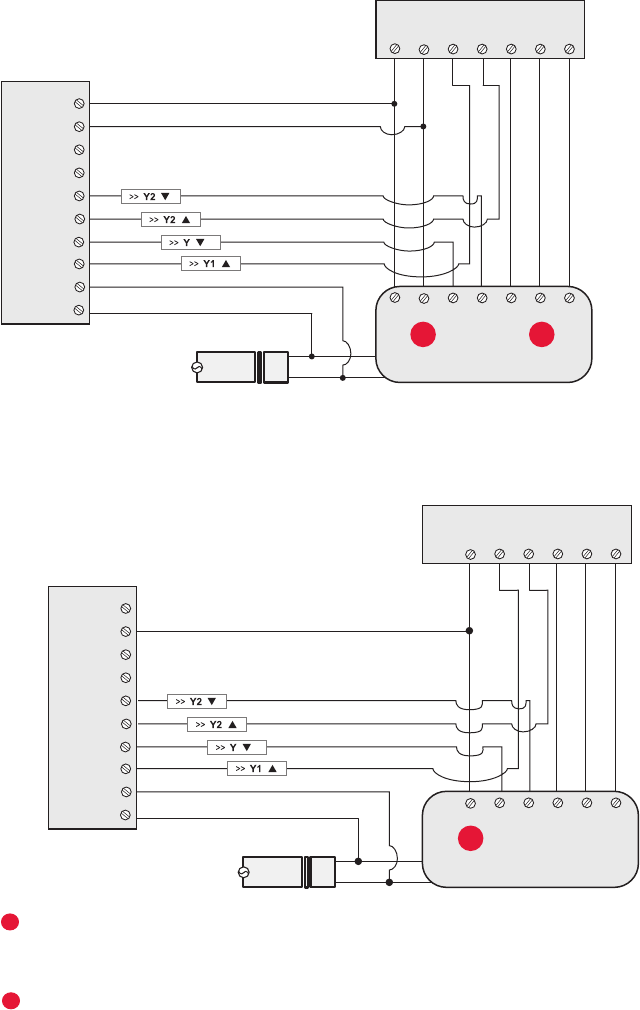 >> Y2 ▼
>> Y2 ▲
>> Y ▼
>> Y1 ▲

>> Y2 ▼
>> Y2 ▲
>> Y ▼
>> Y1 ▲