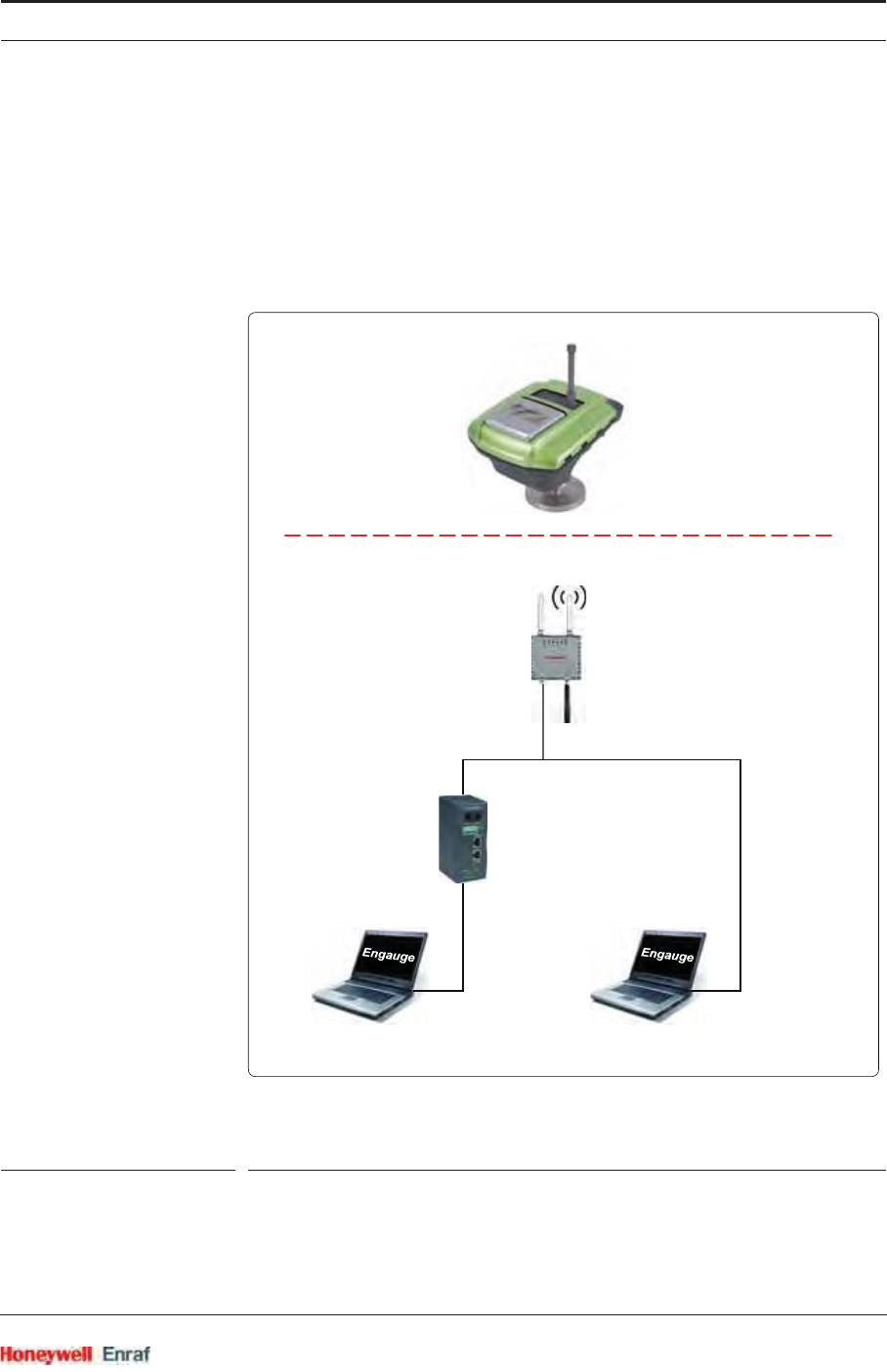 Engauge

Engauge

Honeywell Enraf