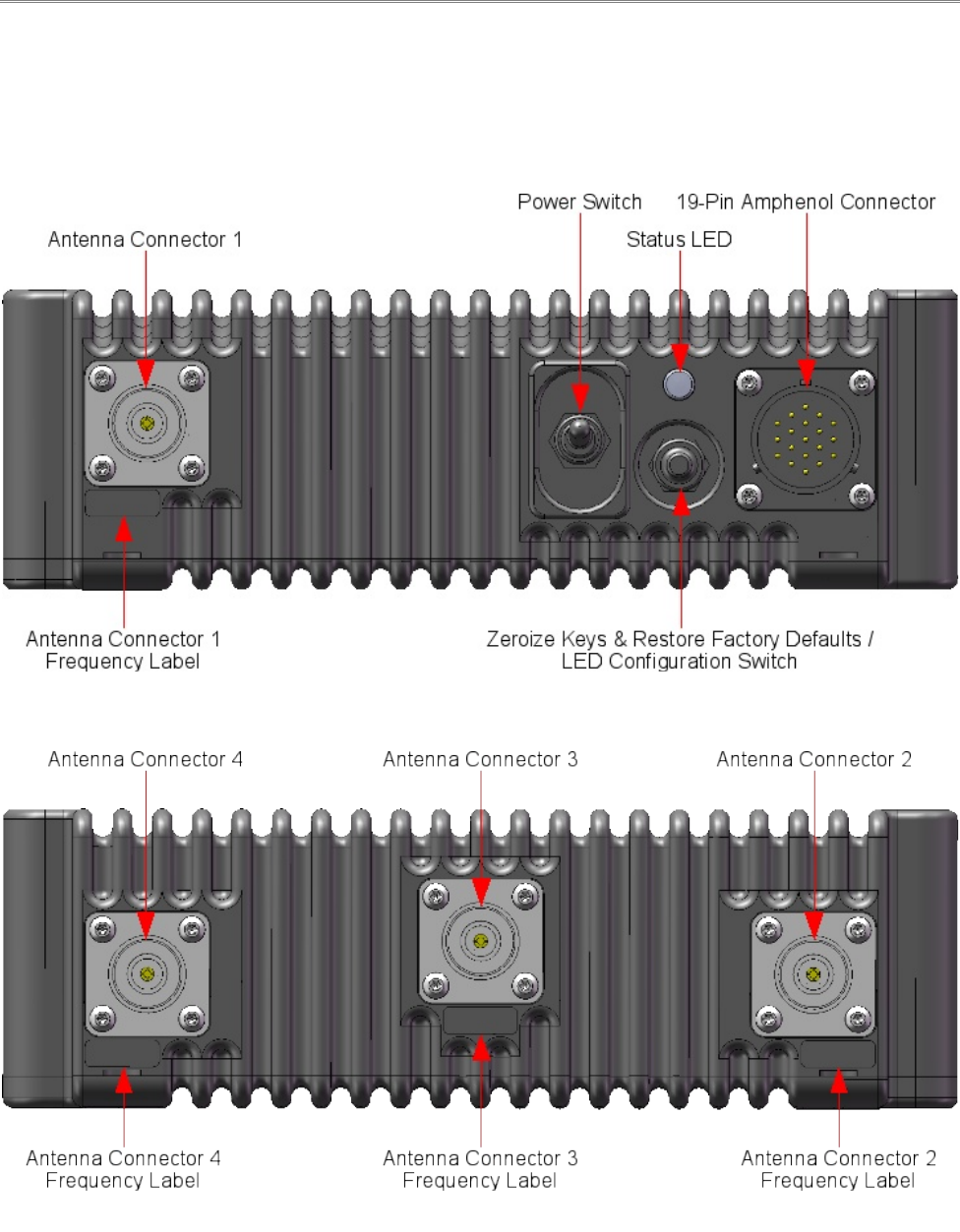 Power Switch
19-Pin Amphenol Connector
Antenna Connector 1
Status LED

Antenna Connector 1 Frequency Label

Zeroize Keys & Restore Factory Defaults / LED Configuration Switch

Antenna Connector 4
Antenna Connector 3
Antenna Connector 2

Antenna Connector 4 Frequency Label

Antenna Connector 3 Frequency Label

Antenna Connector 2 Frequency Label