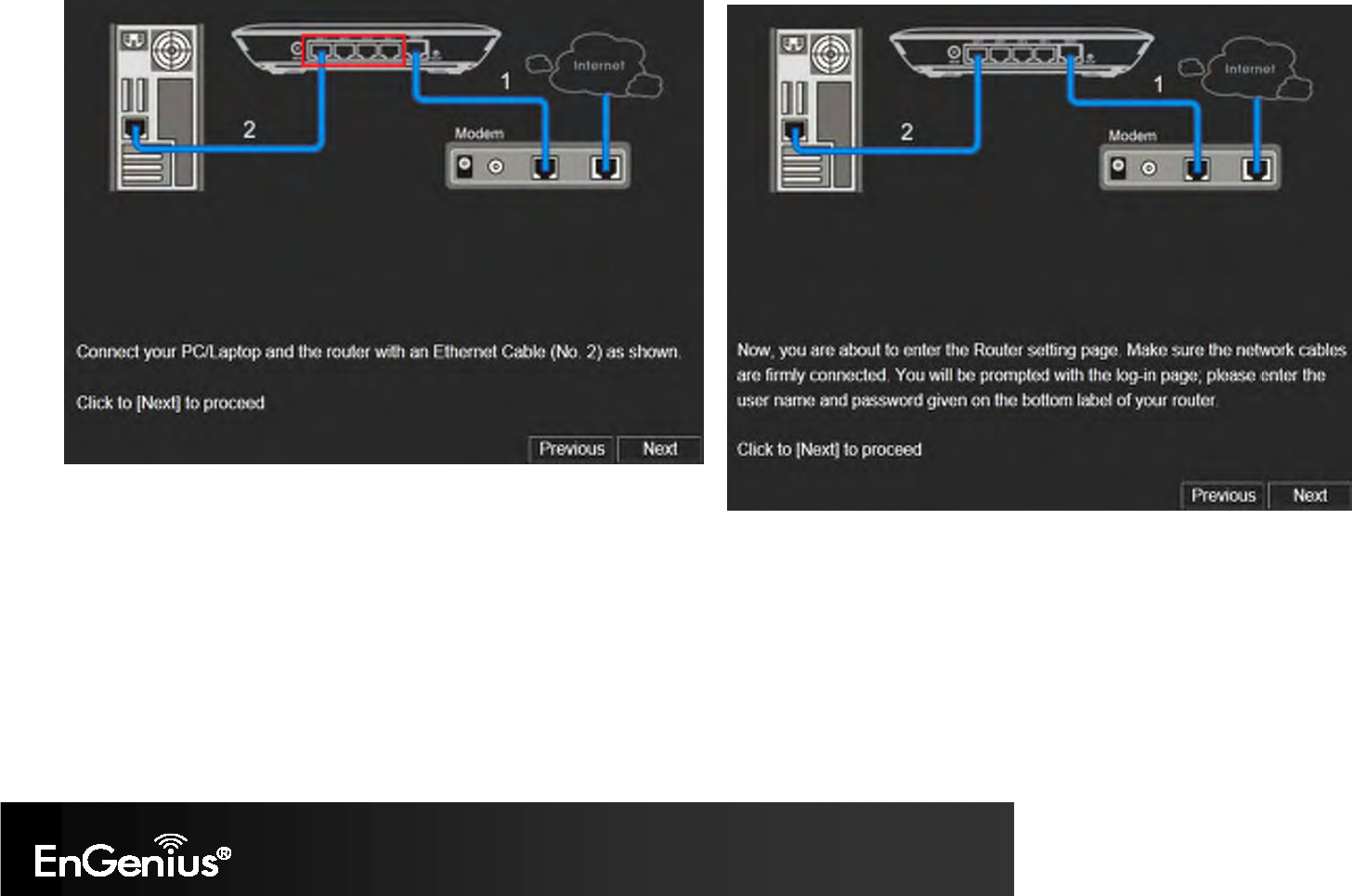 Internet

1

2

Modem

Connect your PC/Laptop and the router with an Ethernet Cable (No. 2) as shown.

Click to [Next] to proceed

Previous Next

Internet

1

2

Modem

Now, you are about to enter the Router setting page. Make sure the network cables are firmly connected. You will be prompted with the log-in page; please enter the user name and password given on the bottom label of your router.

Click to [Next] to proceed

Previous Next

EnGenius®