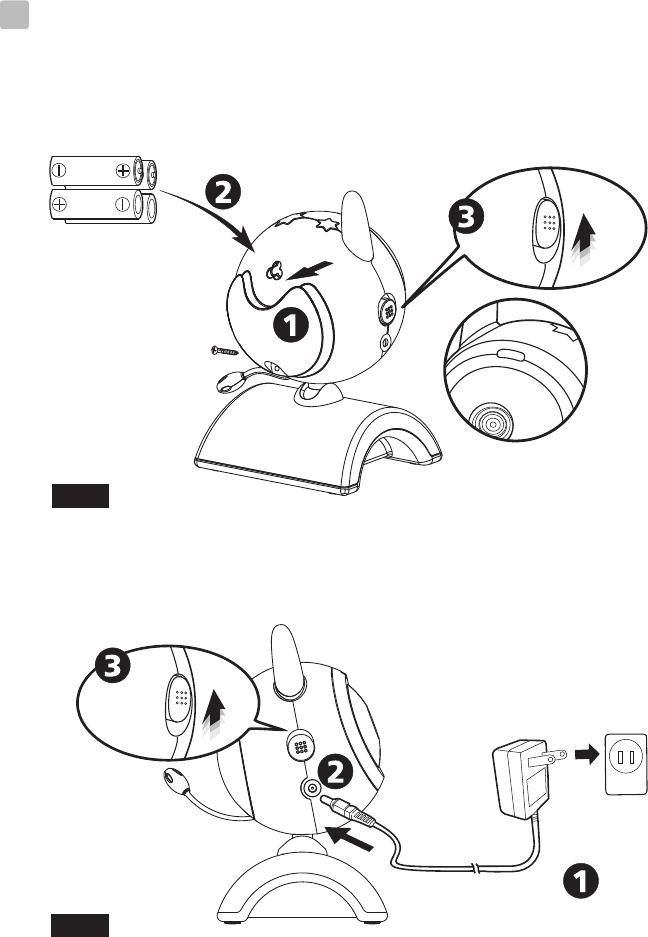 2

3

1

3

2

1