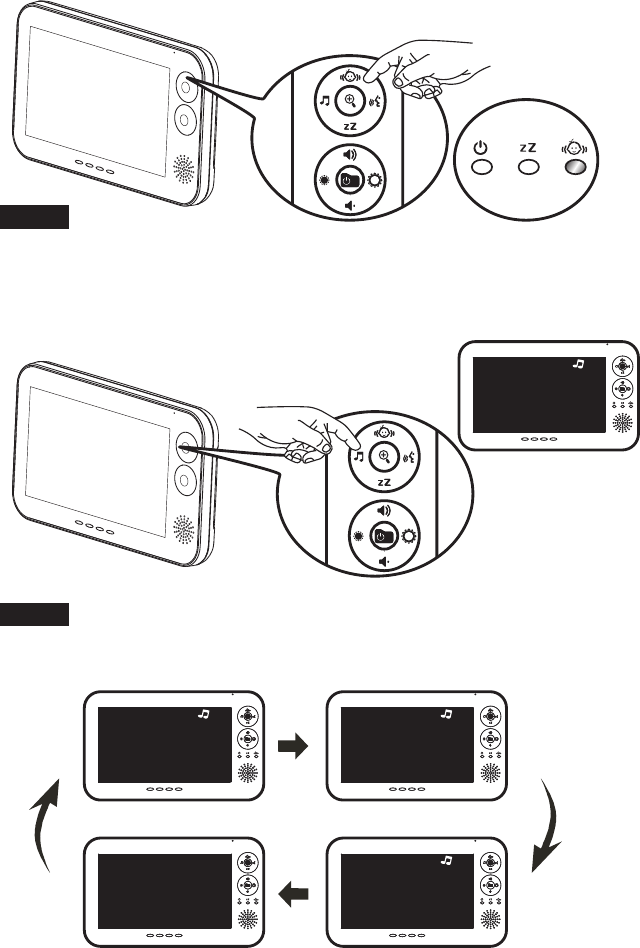 zZ

zZ

zZ