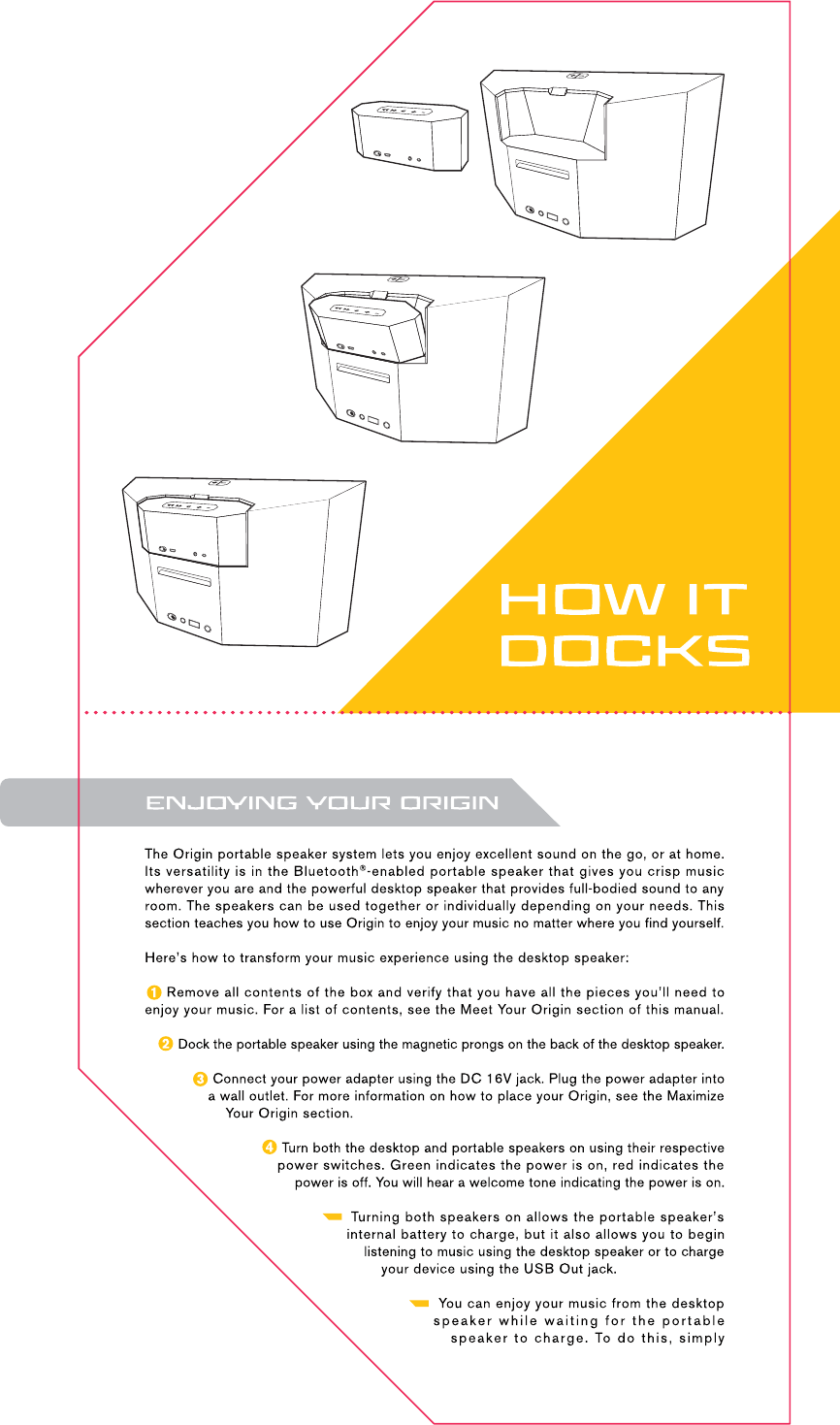 HOW IT DOCKS

ENJOYING YOUR ORIGIN

The Origin portable speaker system lets you enjoy excellent sound on the go, or at home. Its versatility is in the Bluetooth®-enabled portable speaker that gives you crisp music wherever you are and the powerful desktop speaker that provides full-bodied sound to any room. The speakers can be used together or individually depending on your needs. This section teaches you how to use Origin to enjoy your music no matter where you find yourself.

Here's how to transform your music experience using the desktop speaker:

1 Remove all contents of the box and verify that you have all the pieces you'll need to enjoy your music. For a list of contents, see the Meet Your Origin section of this manual.

2 Dock the portable speaker using the magnetic prongs on the back of the desktop speaker.

3 Connect your power adapter using the DC 16V jack. Plug the power adapter into a wall outlet. For more information on how to place your Origin, see the Maximize Your Origin section.

4 Turn both the desktop and portable speakers on using their respective power switches. Green indicates the power is on, red indicates the power is off. You will hear a welcome tone indicating the power is on.

Turning both speakers on allows the portable speaker's internal battery to charge, but it also allows you to begin listening to music using the desktop speaker or to charge your device using the USB Out jack.

You can enjoy your music from the desktop speaker while waiting for the portable speaker to charge. To do this, simply