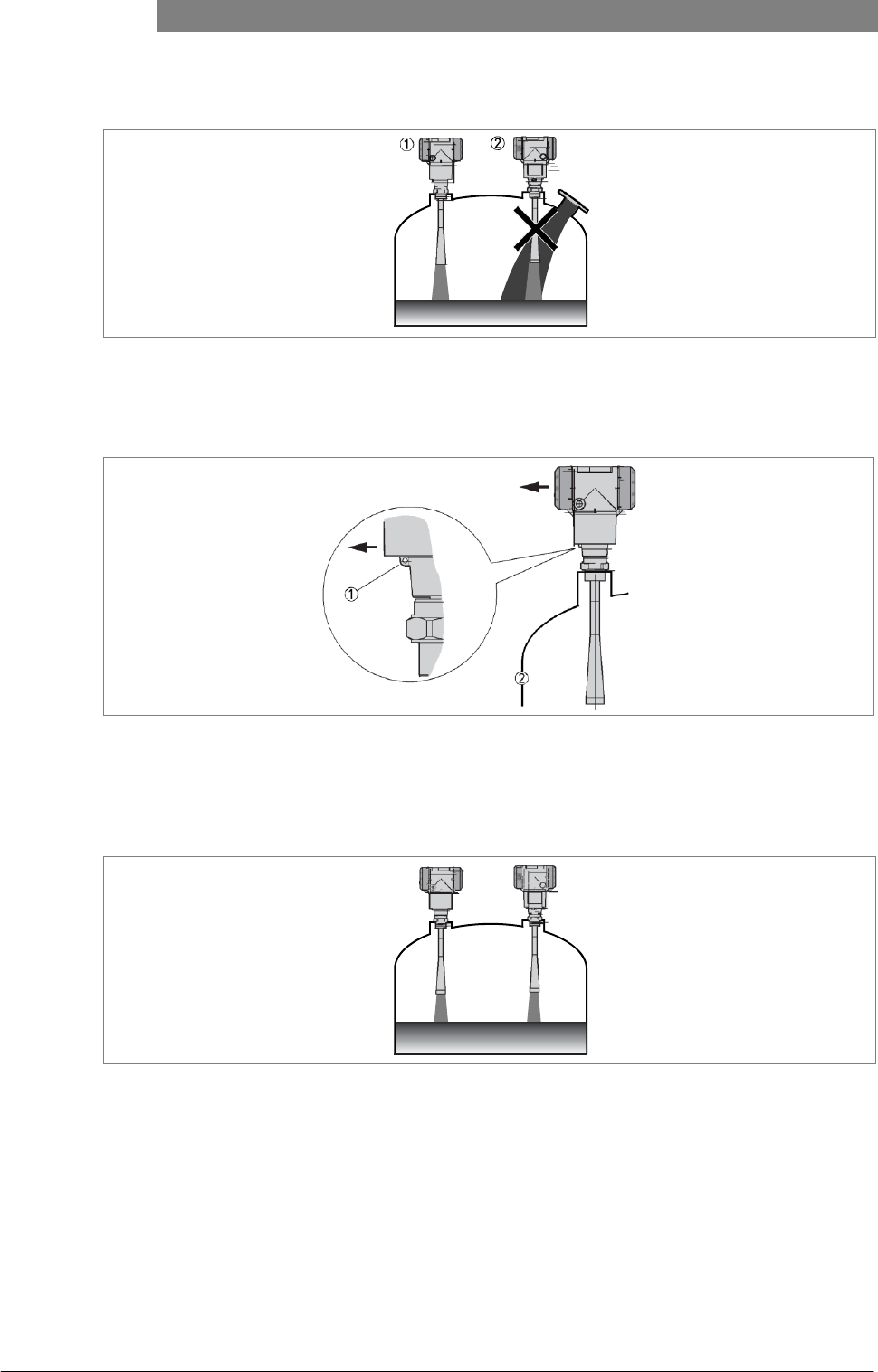 ①
②
①
②