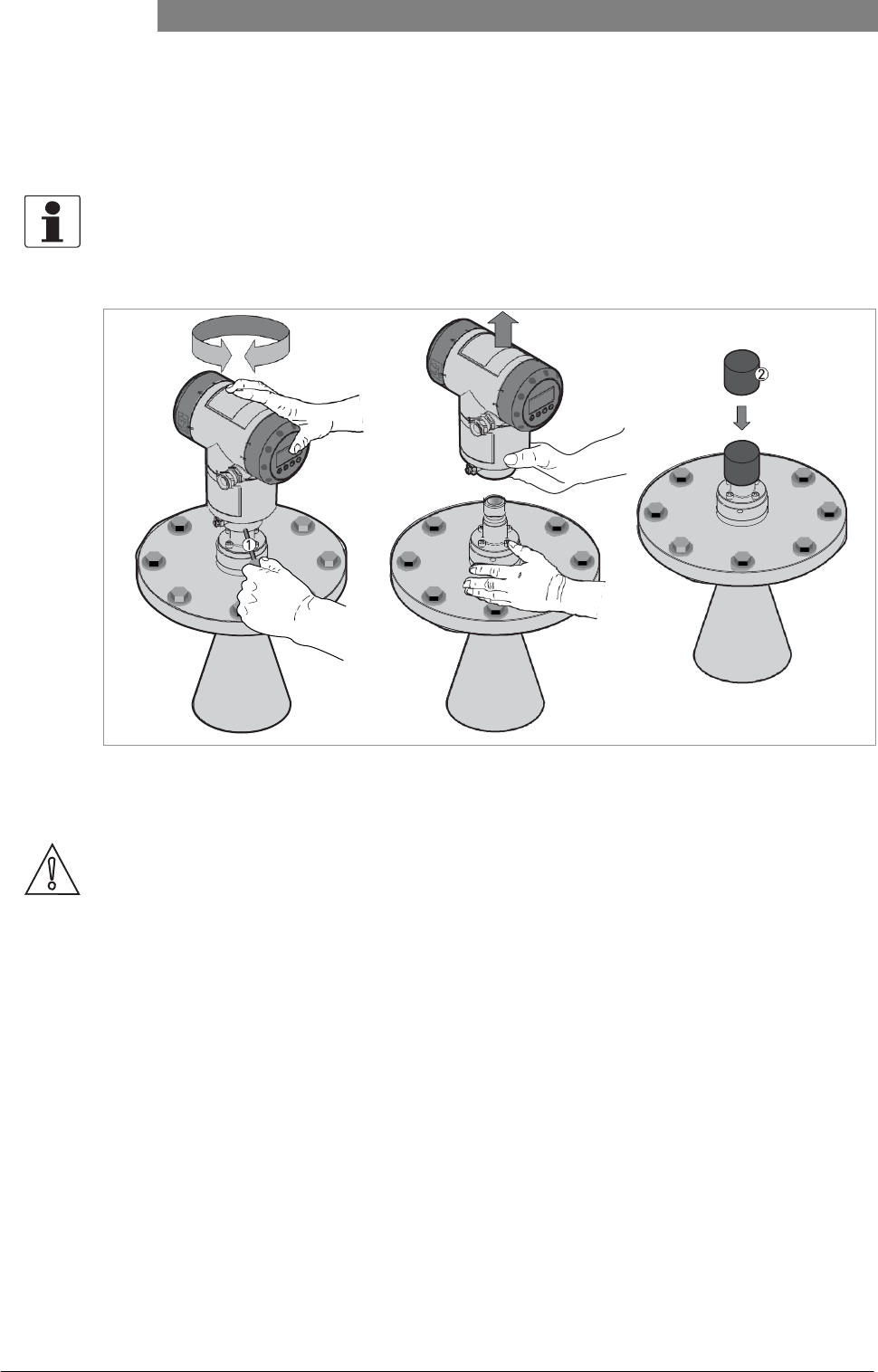 1

2