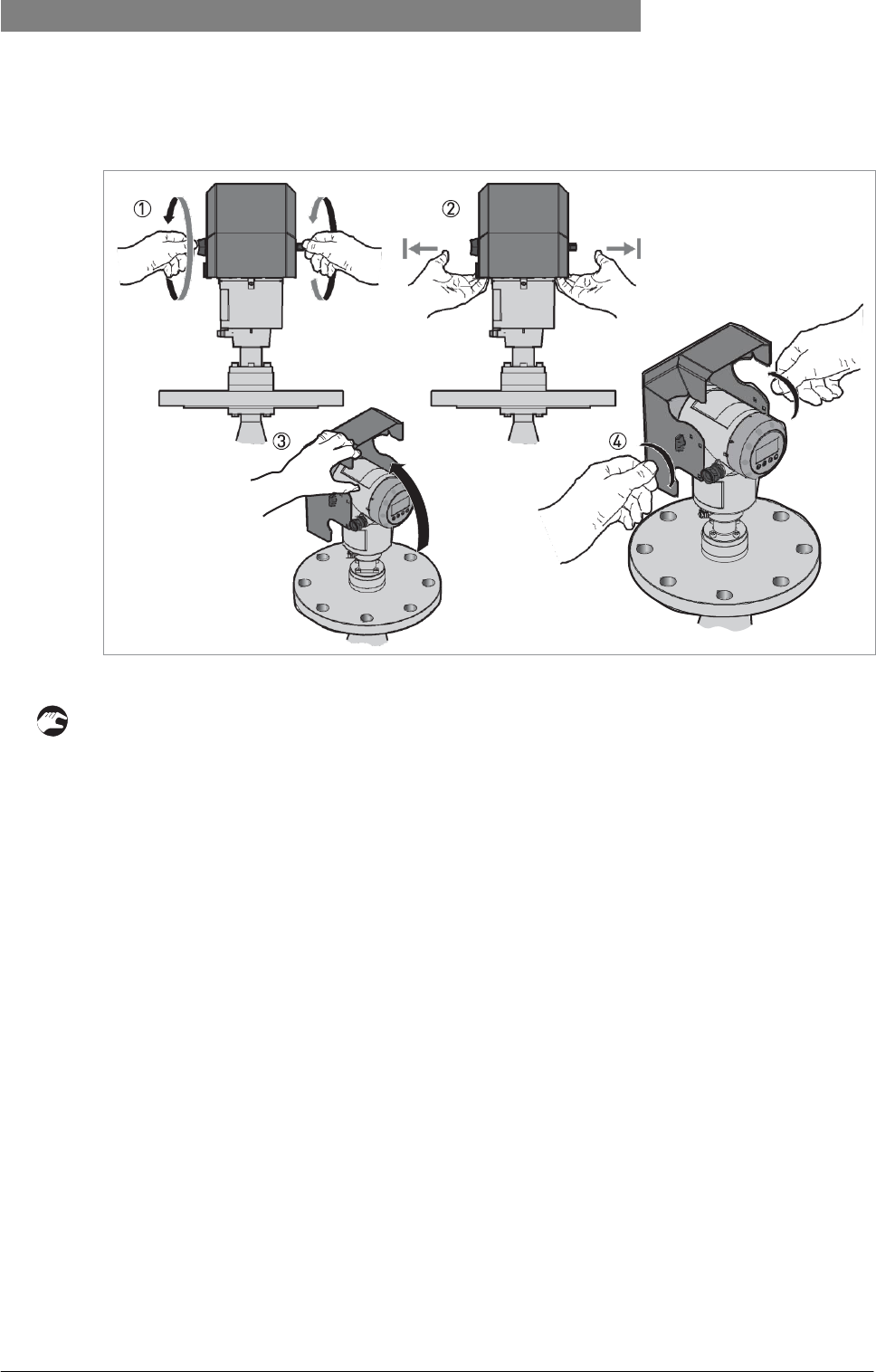 ①

②

③

④