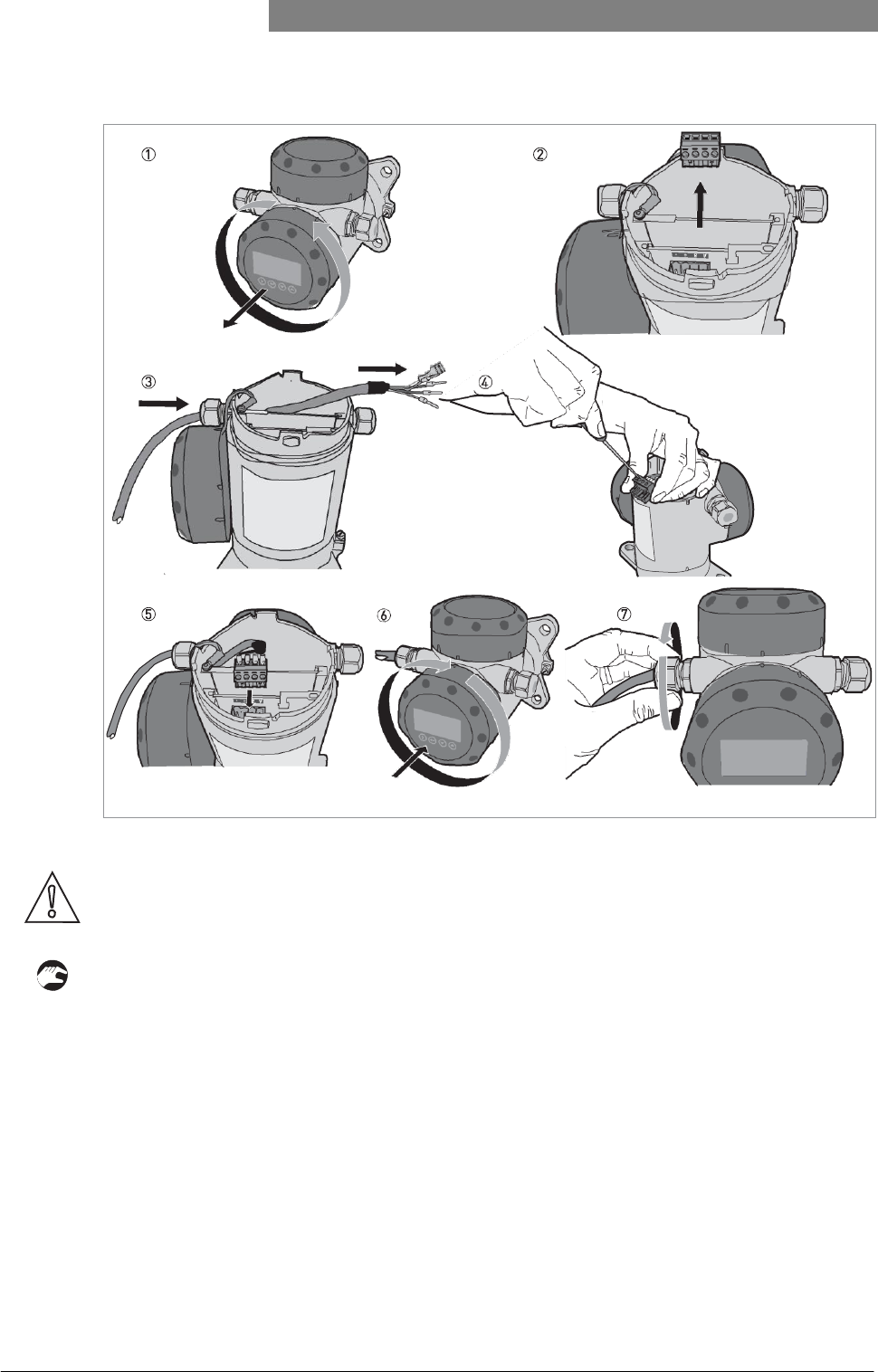 ①

②

③

④

⑤

⑥

⑦