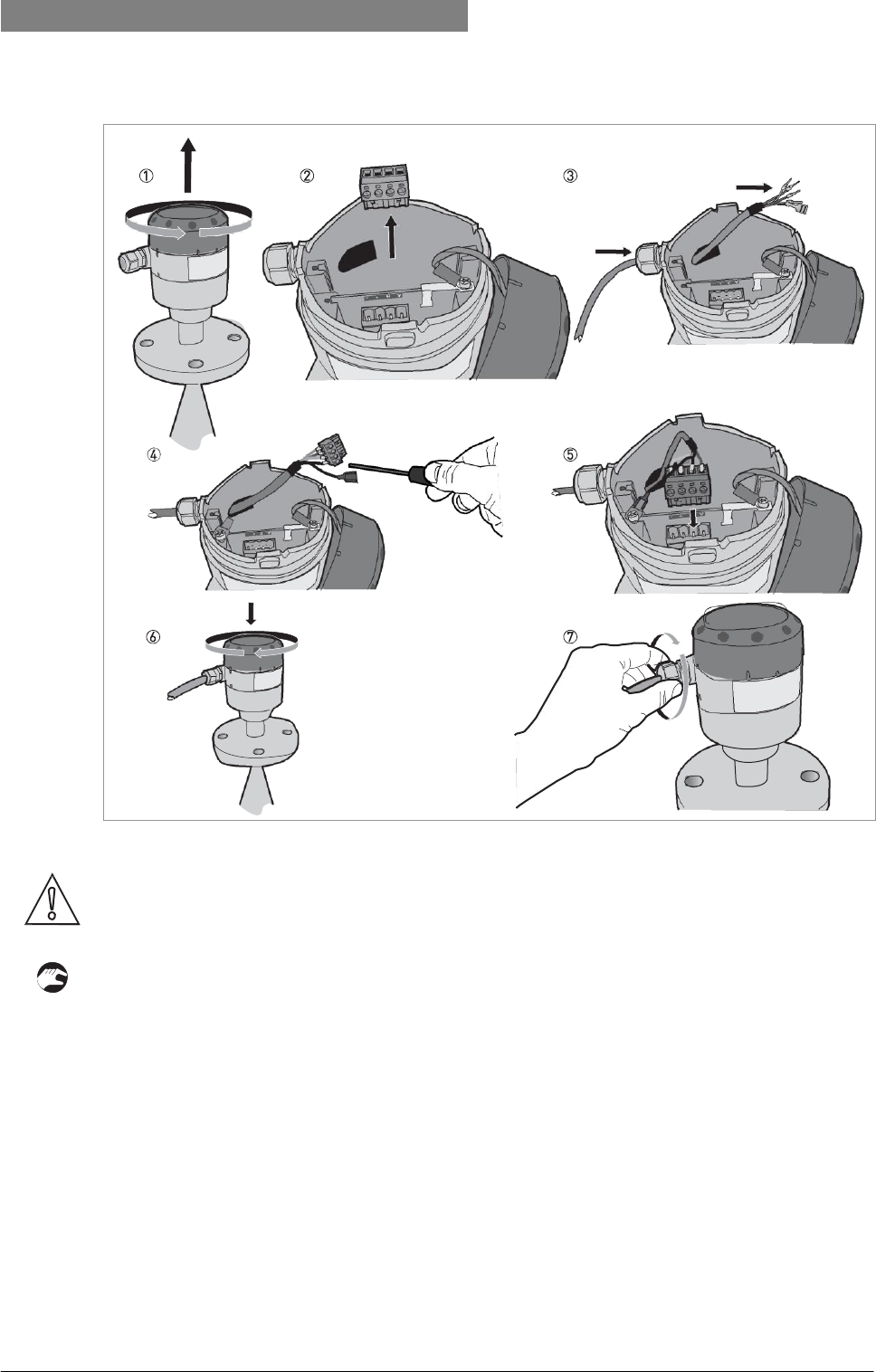 ①

②

③

④

⑤

⑥

⑦