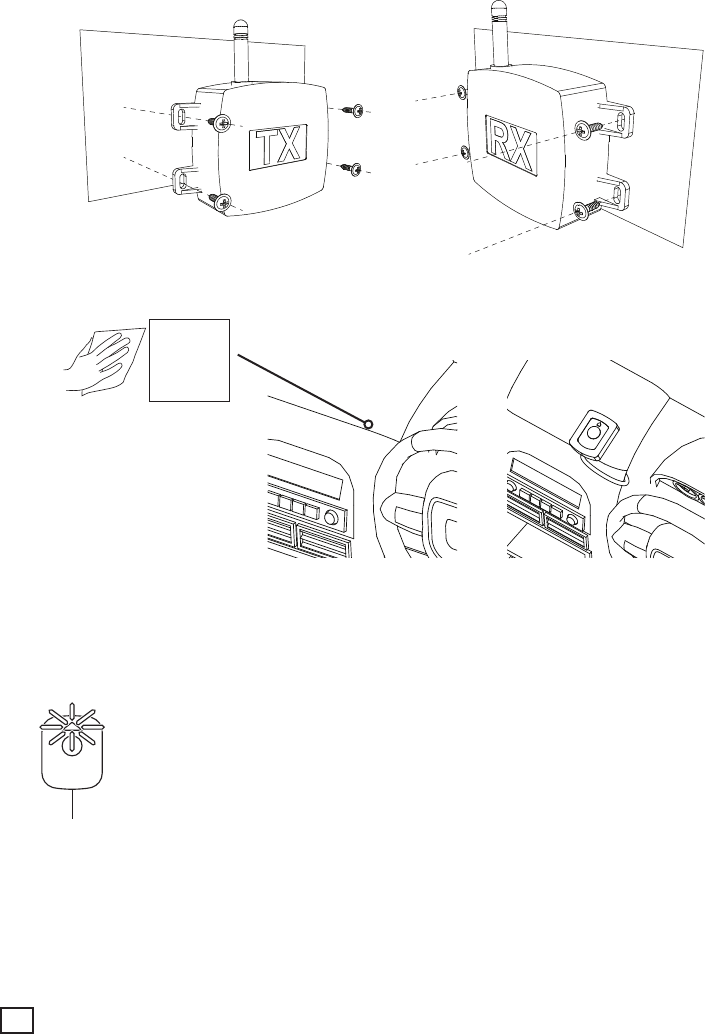 TX

RX