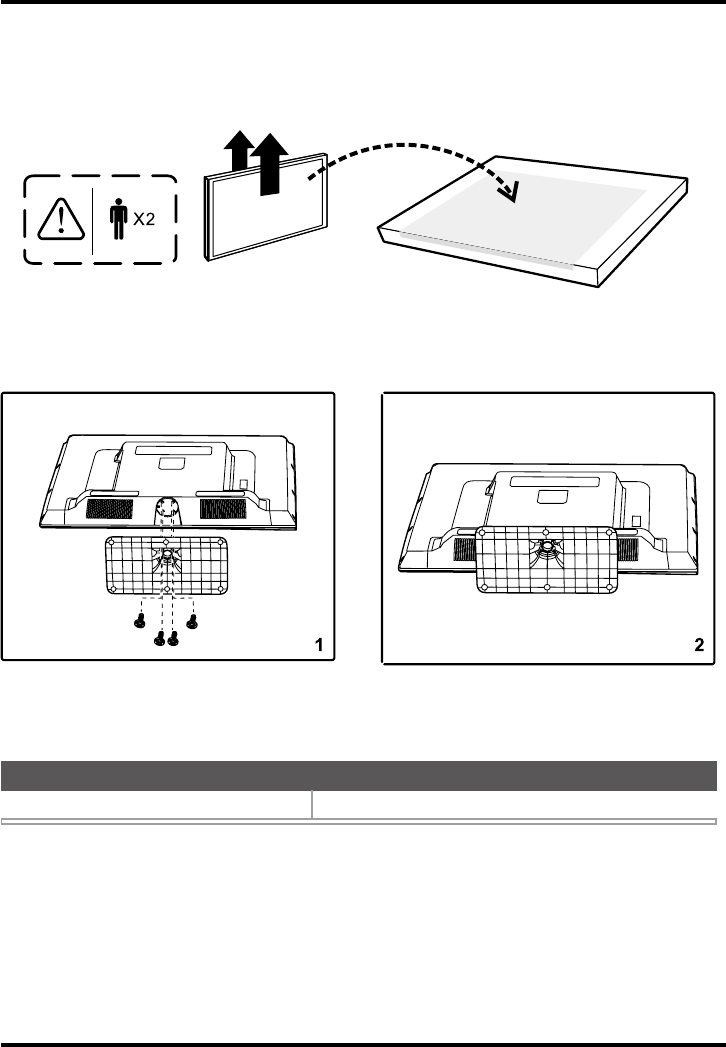 X2

1

2