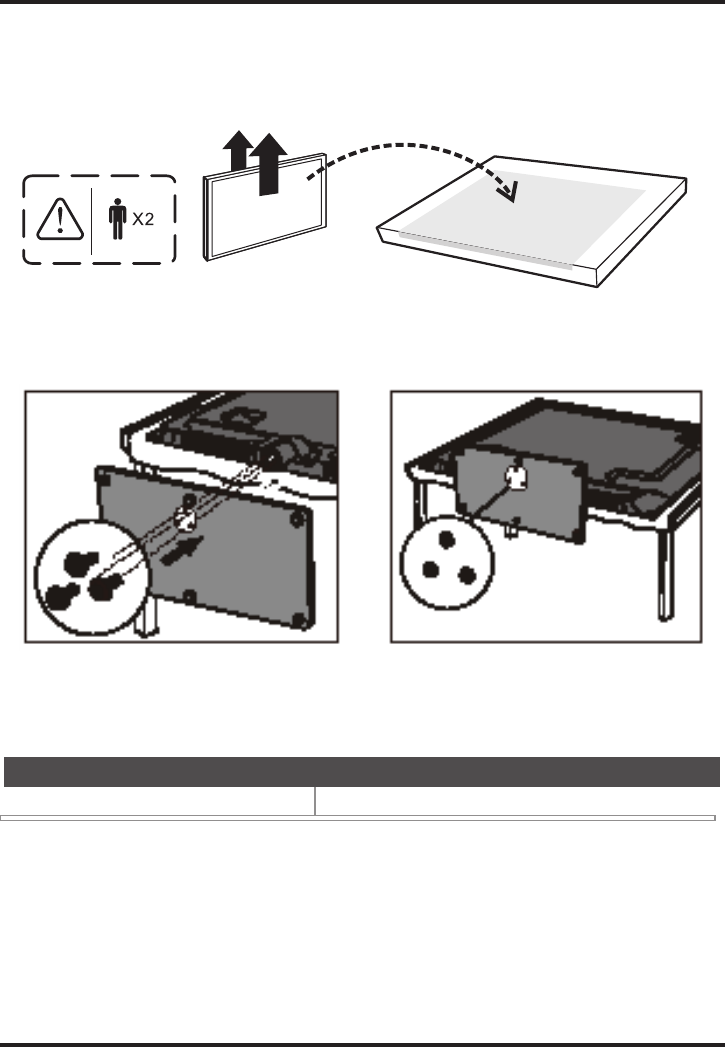 X2