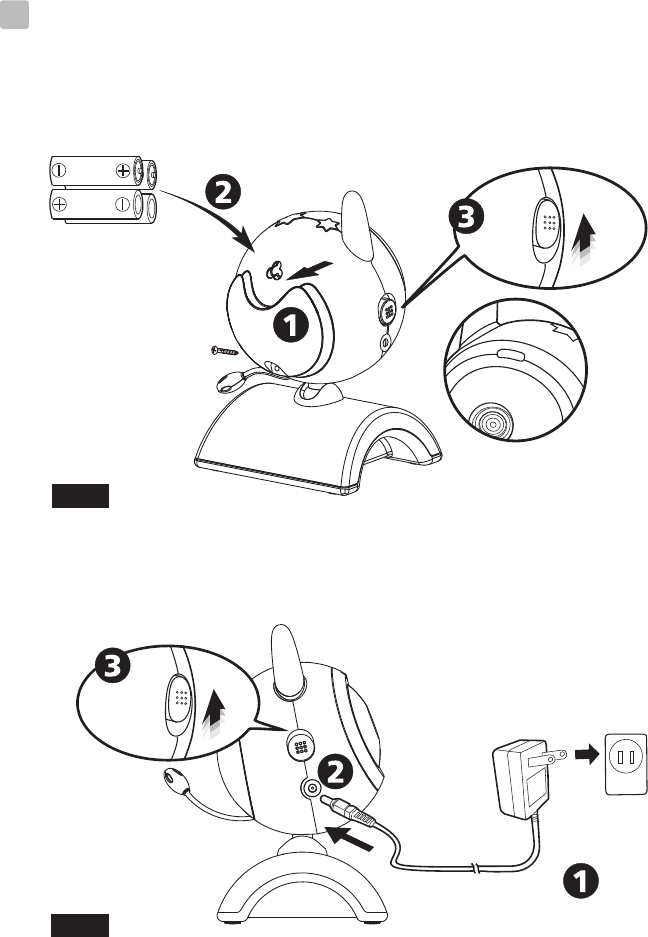 2

3

1

3

2

1