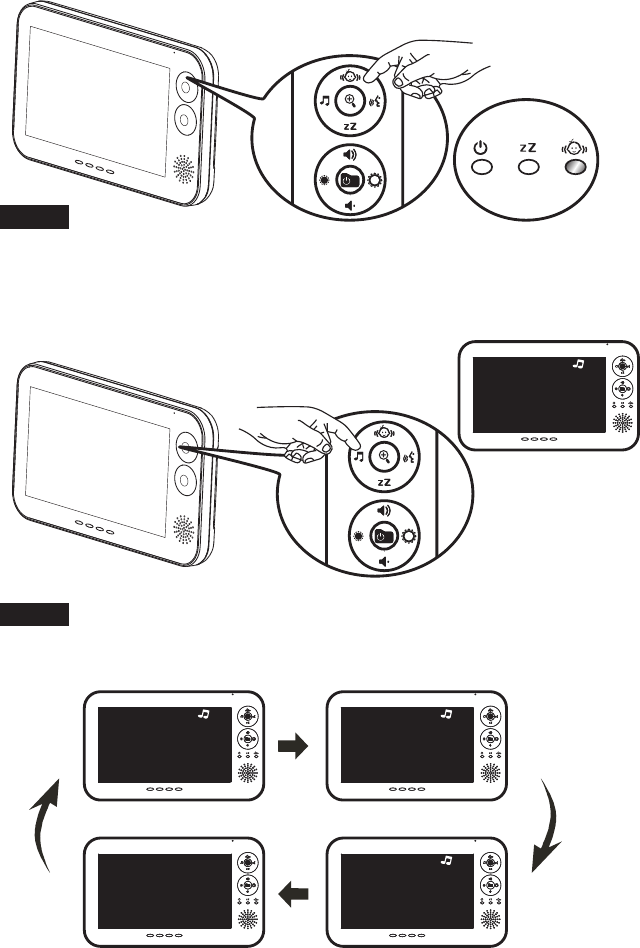 zZ

zZ

zZ