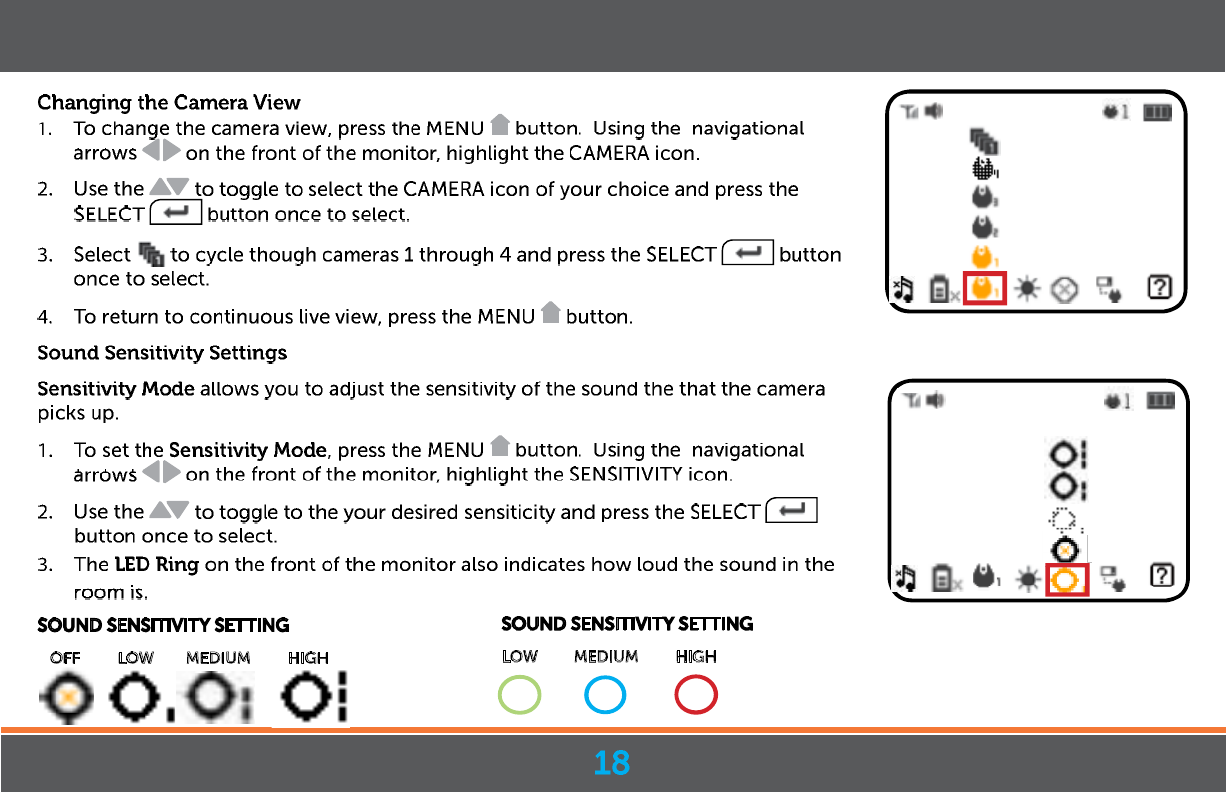 Changing the Camera View

1. To change the camera view, press the MENU button. Using the navigational arrows on the front of the monitor, highlight the CAMERA icon.

2. Use the to toggle to select the CAMERA icon of your choice and press the SELECT button once to select.

3. Select to cycle though cameras 1 through 4 and press the SELECT button once to select.

4. To return to continuous live view, press the MENU button.

Sound Sensitivity Settings

Sensitivity Mode allows you to adjust the sensitivity of the sound the that the camera picks up.

1. To set the Sensitivity Mode, press the MENU button. Using the navigational arrows on the front of the monitor, highlight the SENSITIVITY icon.

2. Use the to toggle to the your desired sensiticity and press the SELECT button once to select.

3. The LED Ring on the front of the monitor also indicates how loud the sound in the room is.

SOUND SENSITIVITY SETTING

OFF LOW MEDIUM HIGH

SOUND SENSITIVITY SETTING

LOW MEDIUM HIGH

18