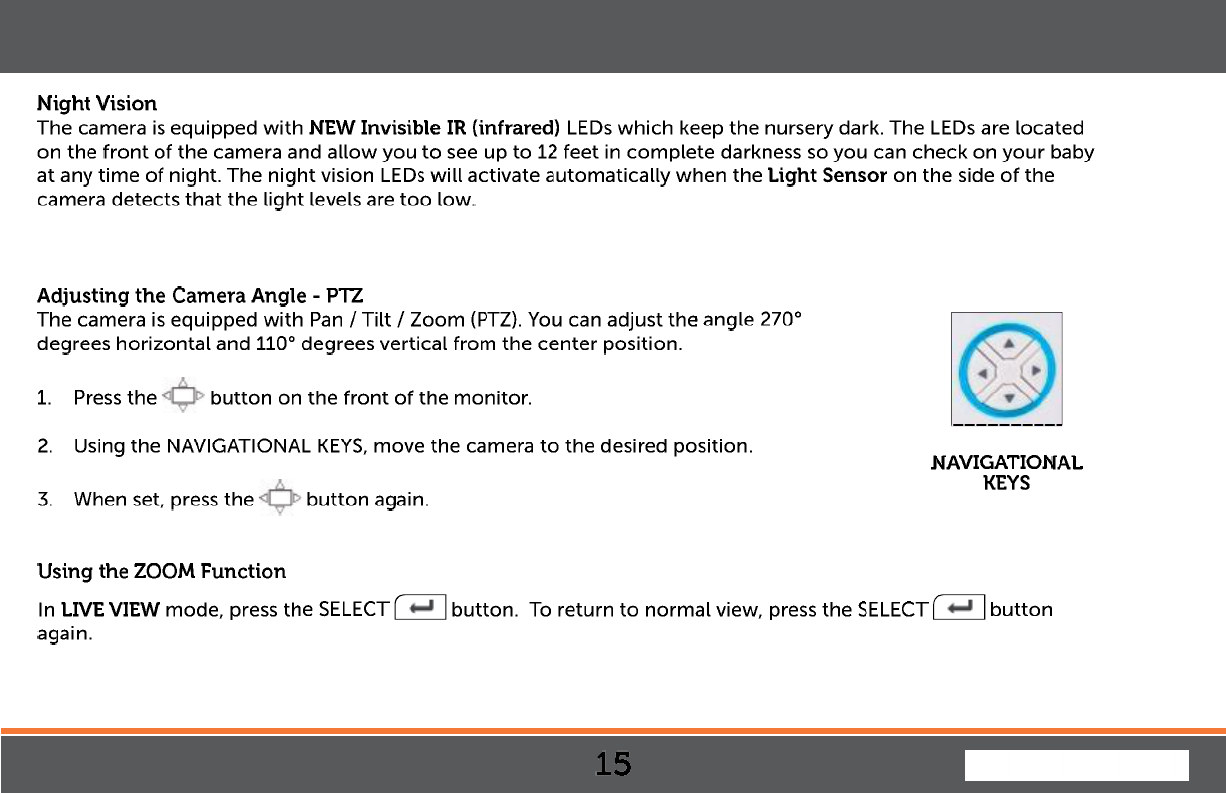 Night Vision
The camera is equipped with NEW Invisible IR (infrared) LEDs which keep the nursery dark. The LEDs are located on the front of the camera and allow you to see up to 12 feet in complete darkness so you can check on your baby at any time of night. The night vision LEDs will activate automatically when the Light Sensor on the side of the camera detects that the light levels are too low.

Adjusting the Camera Angle - PTZ
The camera is equipped with Pan / Tilt / Zoom (PTZ). You can adjust the angle 270° degrees horizontal and 110° degrees vertical from the center position.

1. Press the button on the front of the monitor.

2. Using the NAVIGATIONAL KEYS, move the camera to the desired position.

3. When set, press the button again.

NAVIGATIONAL KEYS

Using the ZOOM Function
In LIVE VIEW mode, press the SELECT button. To return to normal view, press the SELECT button again.

15