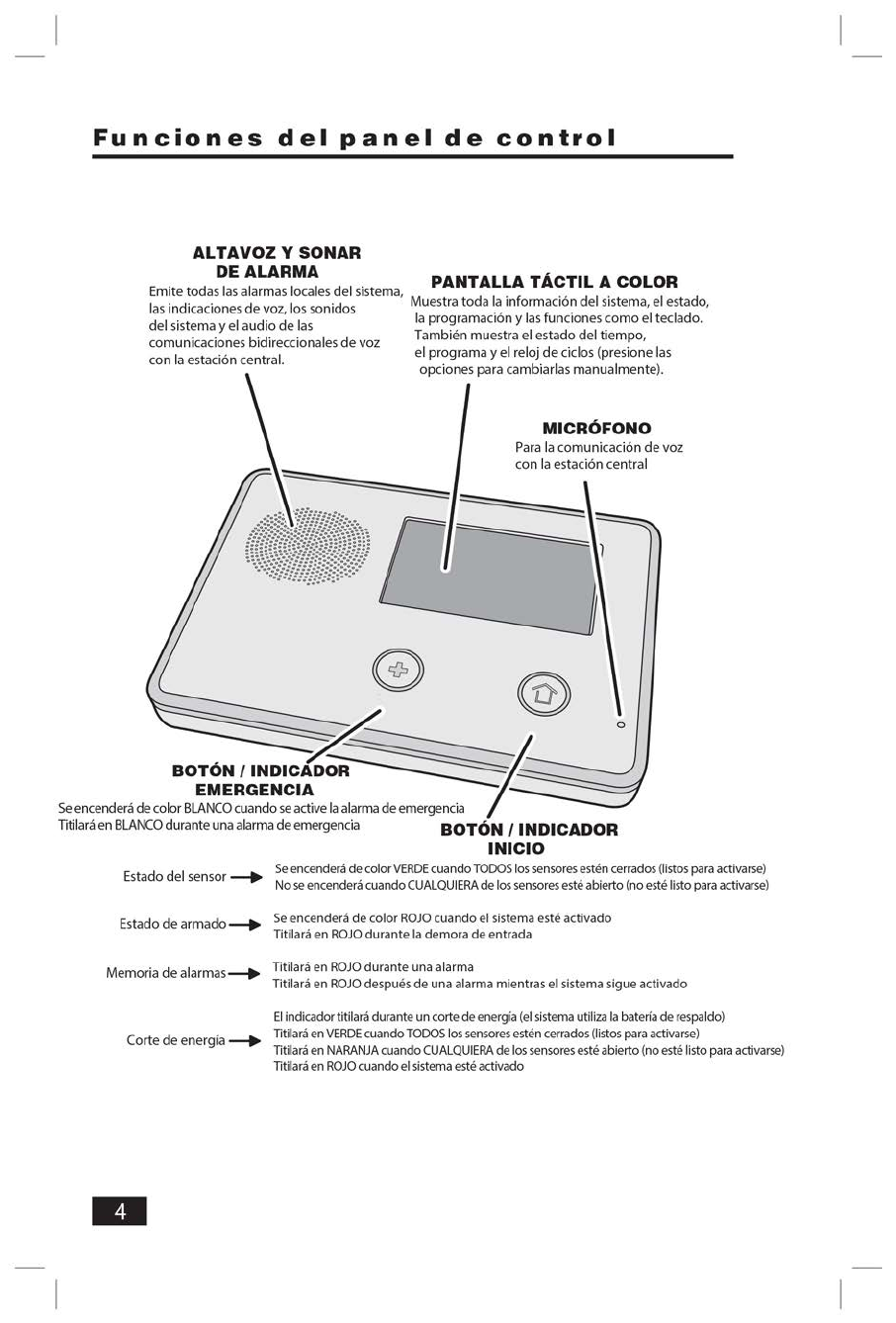 Funciones del panel de control

ALTAVOZ Y SONAR DE ALARMA
Emite todas las alarmas locales del sistema, las indicaciones de voz, los sonidos del sistema y el audio de las comunicaciones bidireccionales de voz con la estación central.

PANTALLA TÁCTIL A COLOR
Muestra toda la información del sistema, el estado, la programación y las funciones como el teclado. También muestra el estado del tiempo, el programa y el reloj de ciclos (presione las opciones para cambiarlas manualmente).

MICRÓFONO
Para la comunicación de voz con la estación central

BOTÓN / INDICADOR EMERGENCIA
Se encenderá de color BLANCO cuando se active la alarma de emergencia
Titilará en BLANCO durante una alarma de emergencia

BOTÓN / INDICADOR INICIO

Estado del sensor
Se encenderá de color VERDE cuando TODOS los sensores estén cerrados (listos para activarse)
No se encenderá cuando CUALQUIERA de los sensores esté abierto (no esté listo para activarse)

Estado de armado
Se encenderá de color ROJO cuando el sistema esté activado
Titilará en ROJO durante la demora de entrada

Memoria de alarmas
Titilará en ROJO durante una alarma
Titilará en ROJO después de una alarma mientras el sistema sigue activado

Corte de energía
El indicador titilará durante un corte de energía (el sistema utiliza la batería de respaldo)
Titilará en VERDE cuando TODOS los sensores estén cerrados (listos para activarse)
Titilará en NARANJA cuando CUALQUIERA de los sensores esté abierto (no esté listo para activarse)
Titilará en ROJO cuando el sistema esté activado

4