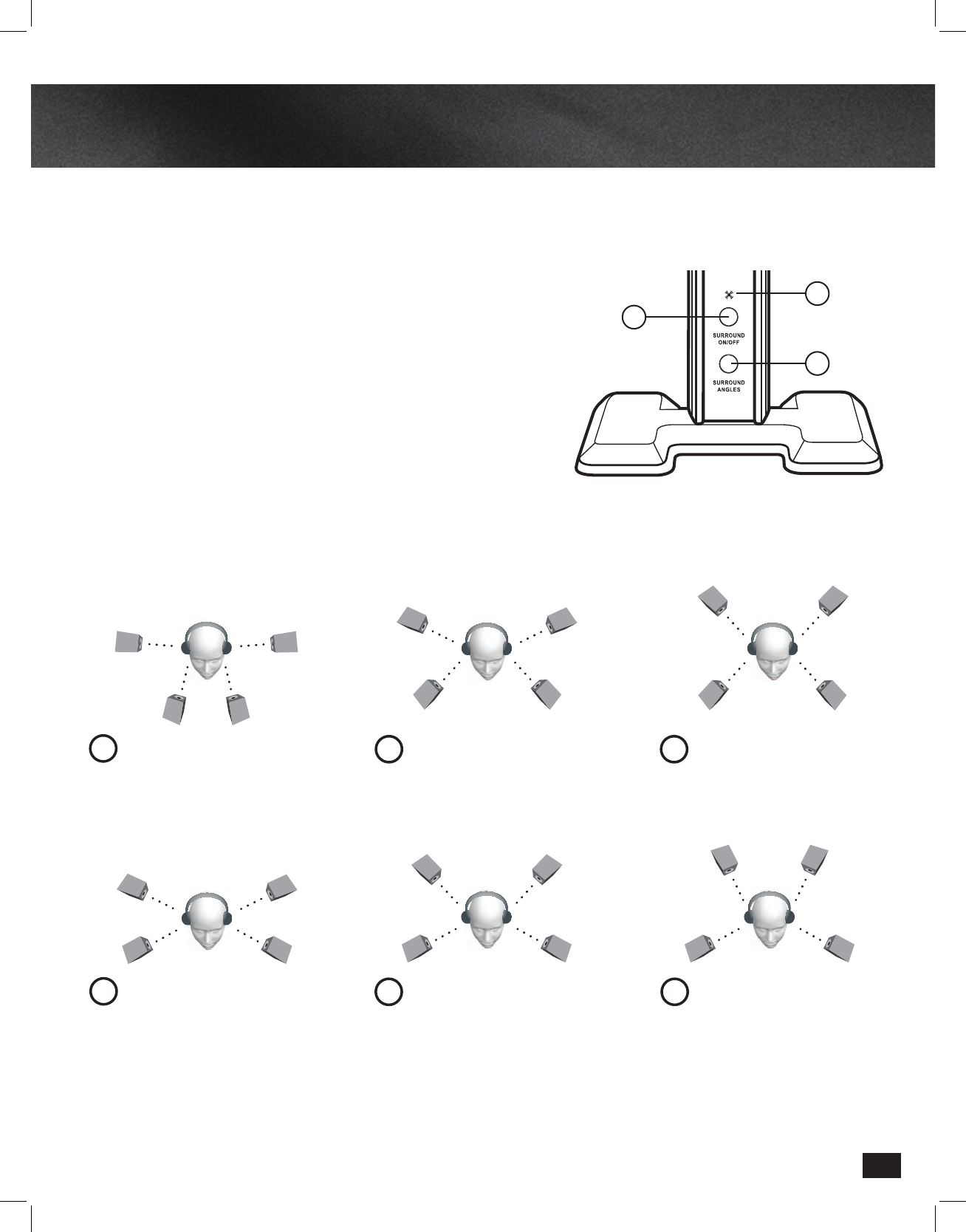 SURROUND ON/OFF

SURROUND ANGLES