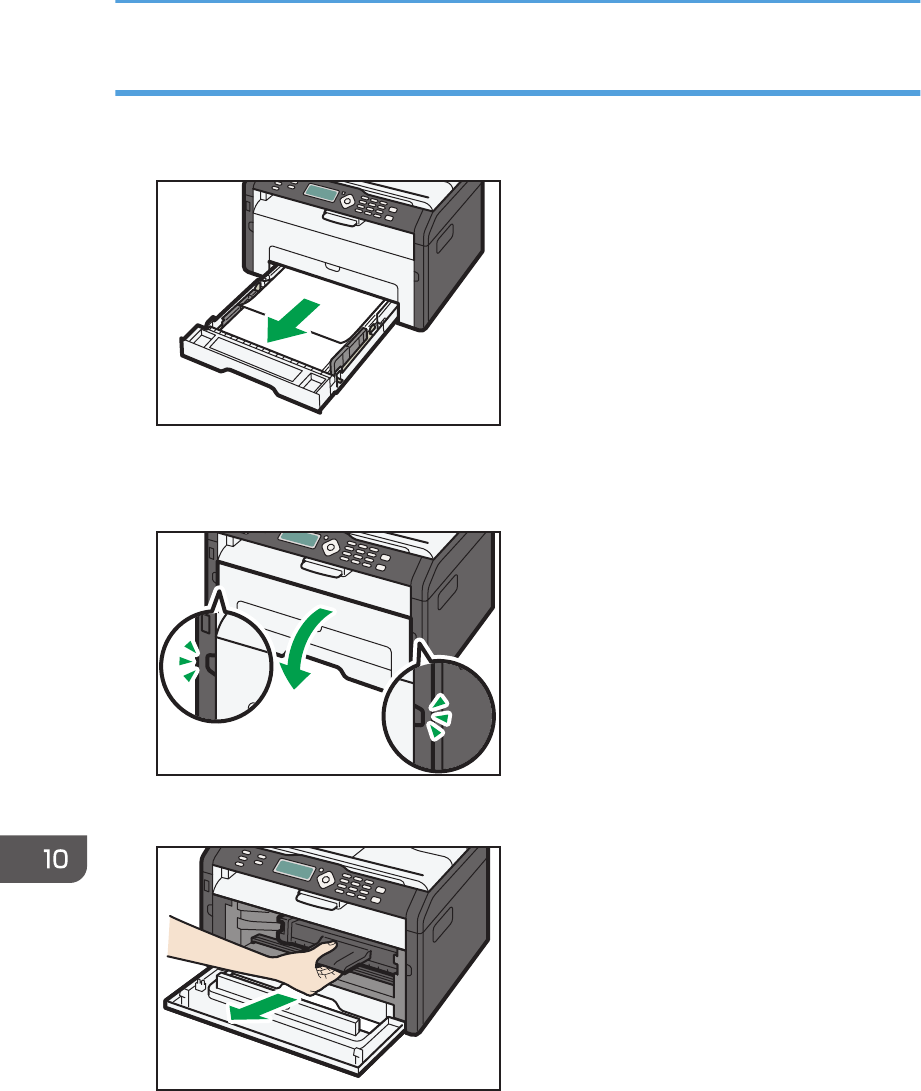 10