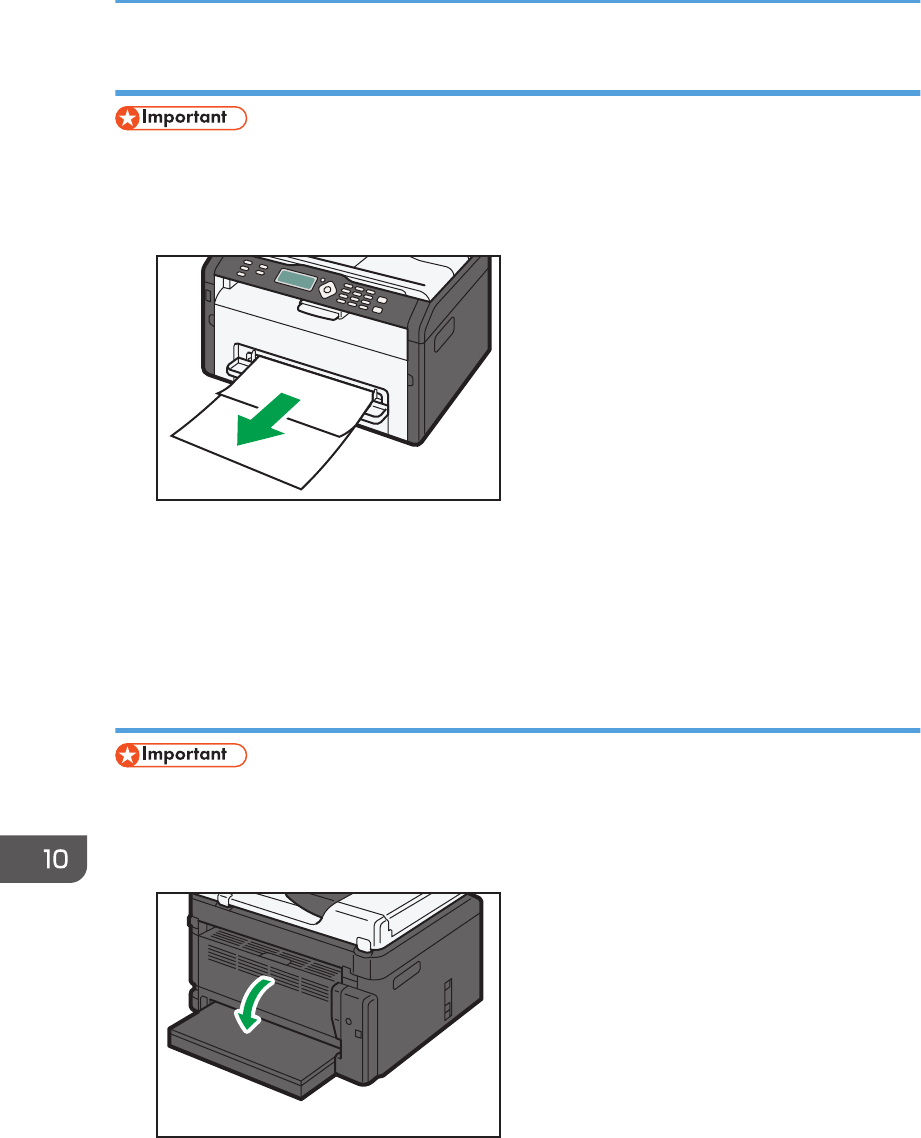 Important

Important

10