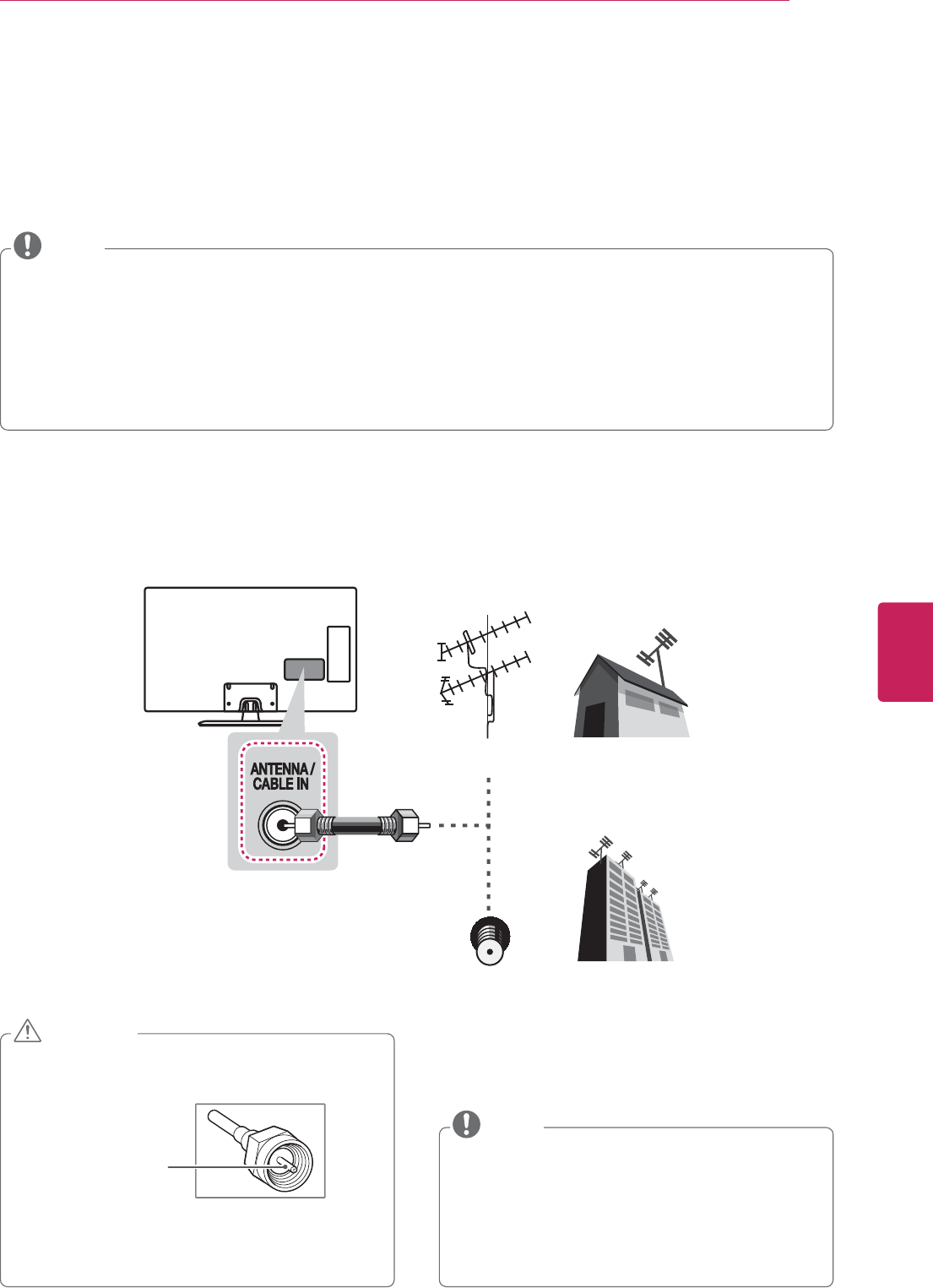 ANTENNA /
CABLE IN