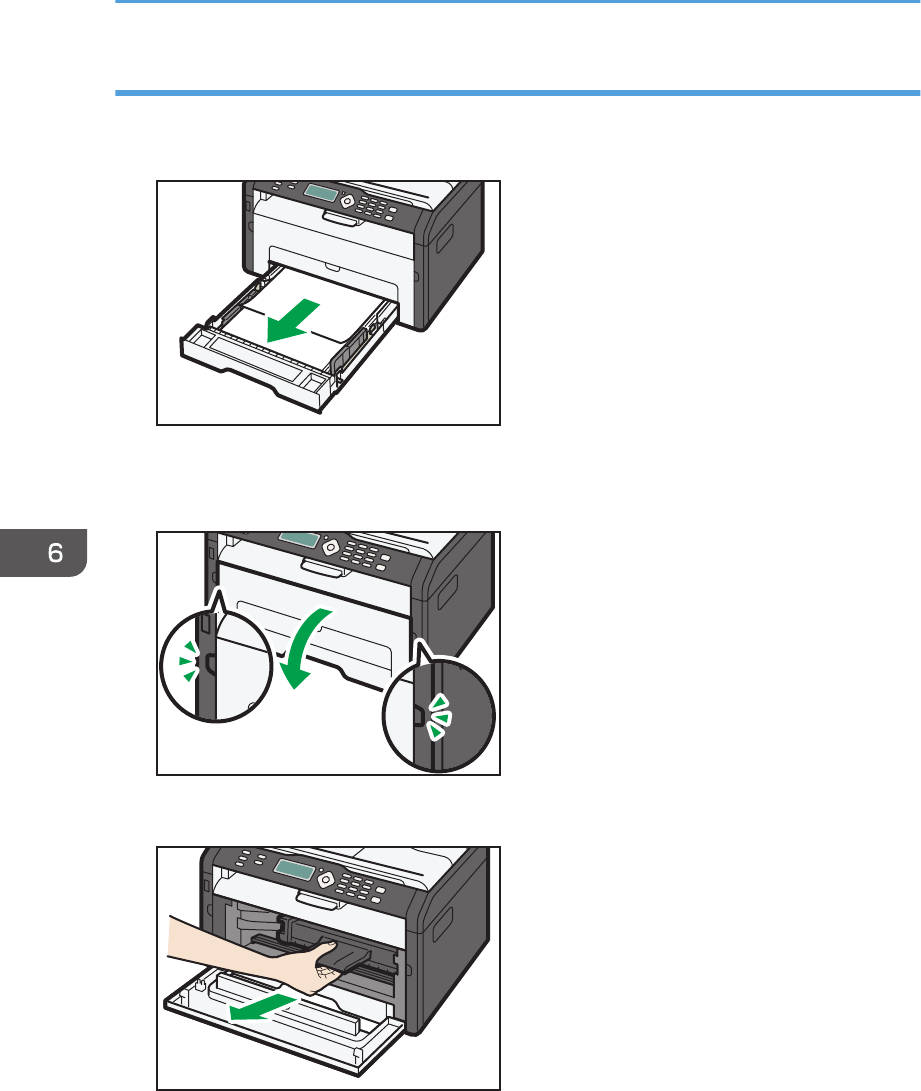 6