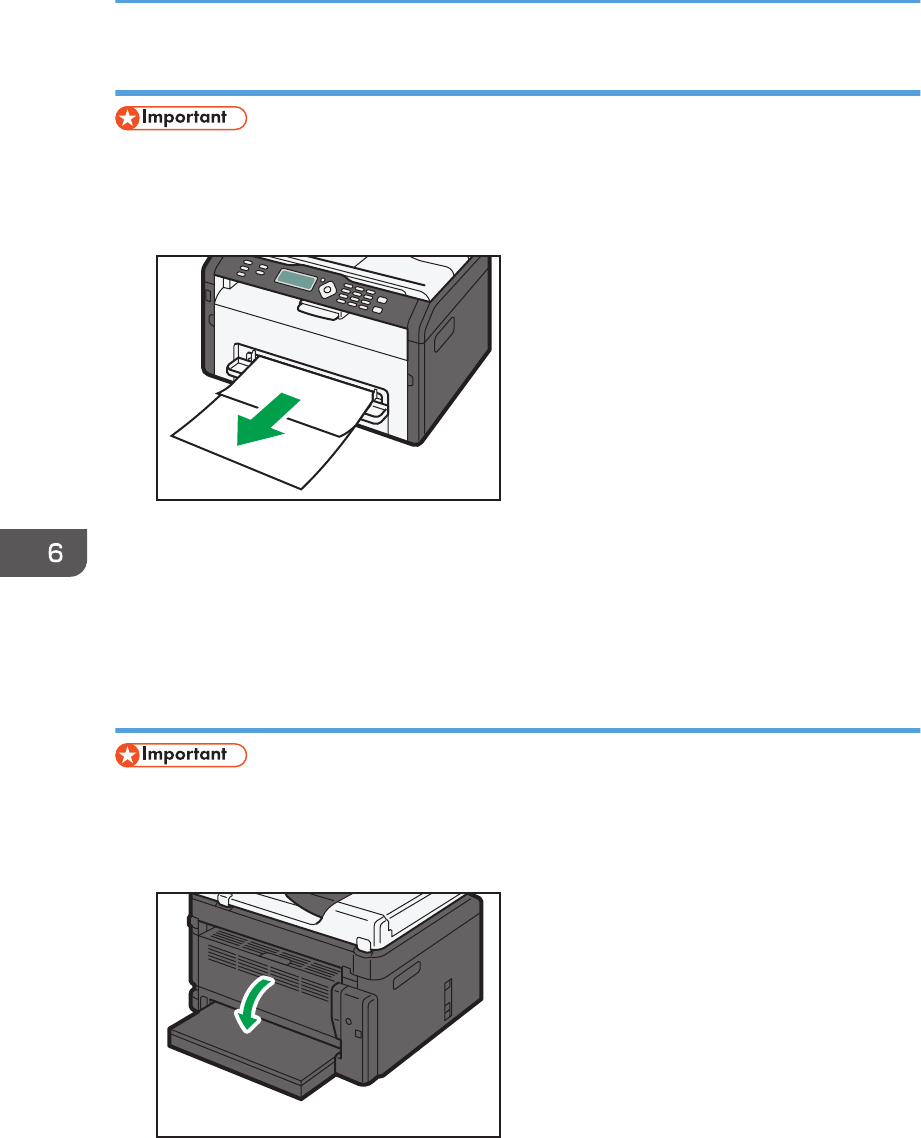 Important

6

Important