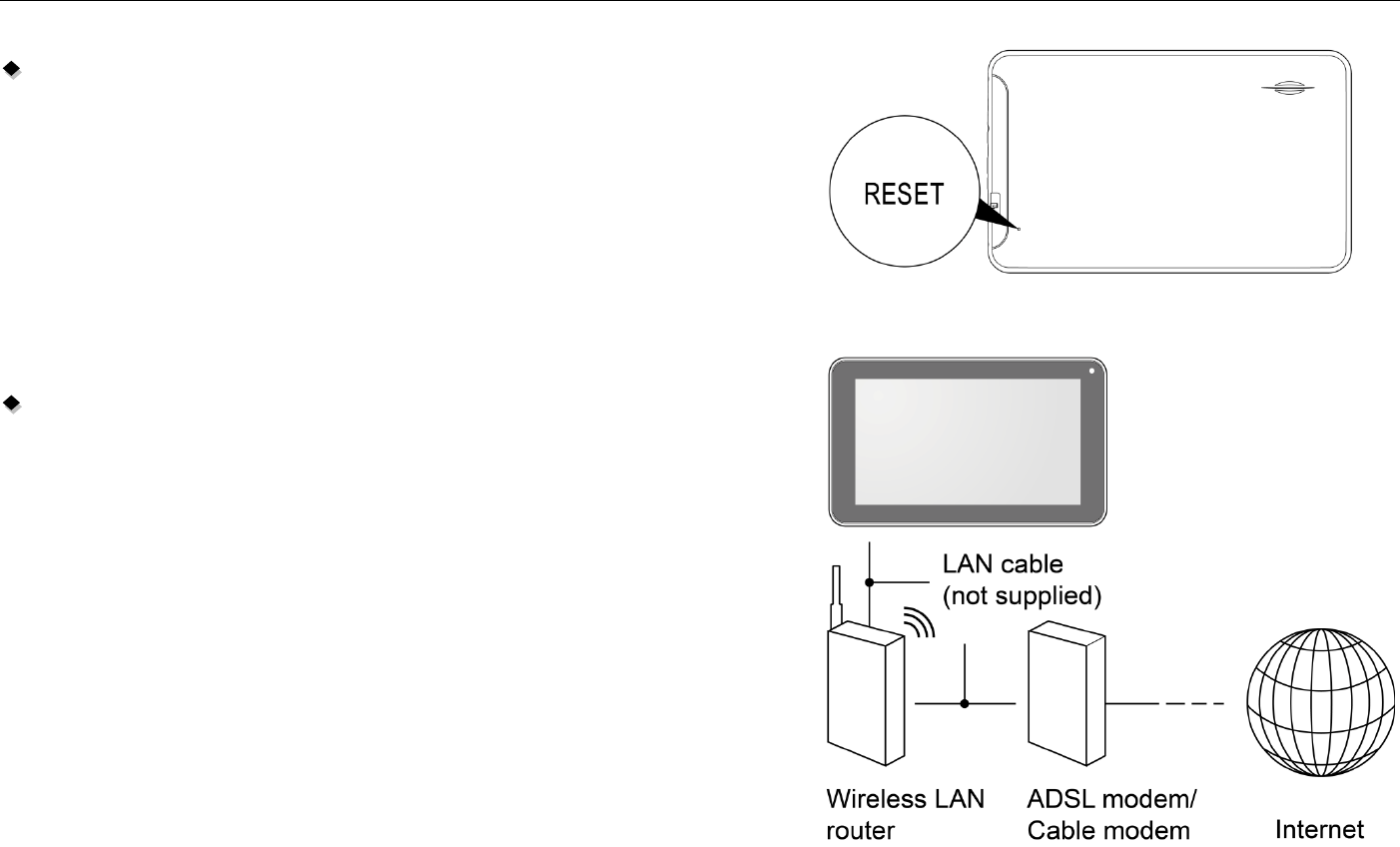 RESET

LAN cable
(not supplied)

Wireless LAN router

ADSL modem/ Cable modem

Internet